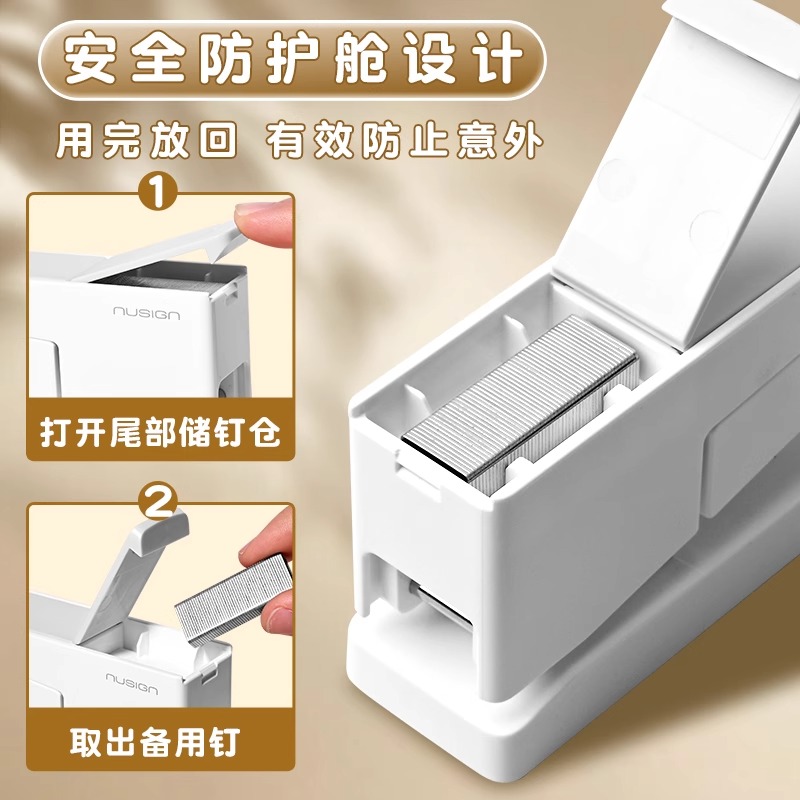 安全防护舱设计

用完放回 有效防止意外

1

nusign

打开尾部储钉仓

2

nusign

取出备用钉