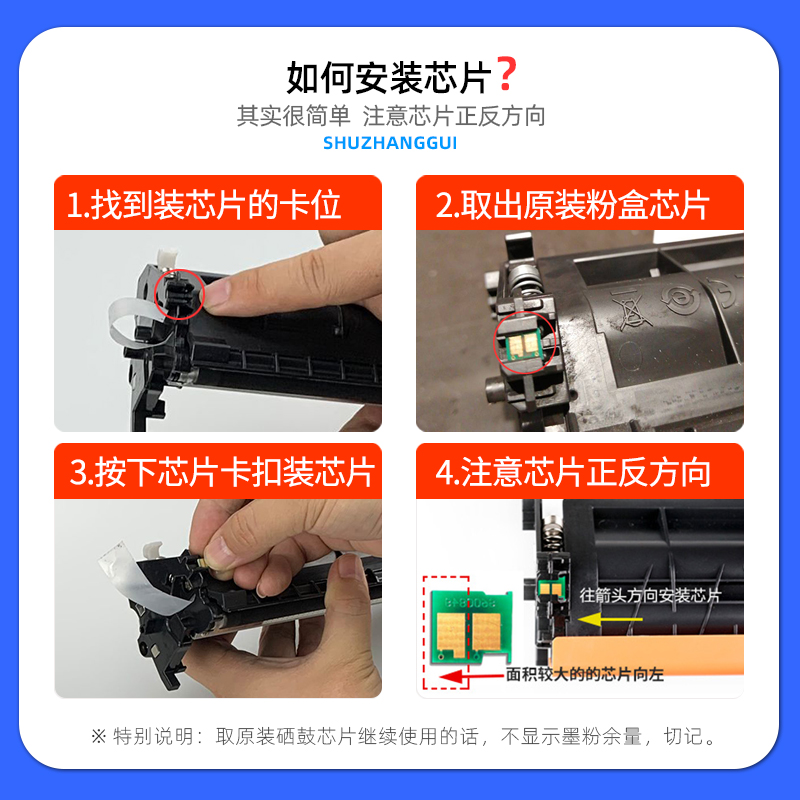 如何安装芯片?
其实很简单 注意芯片正反方向
SHUZHANGGUI

1.找到装芯片的卡位

2.取出原装粉盒芯片

3.按下芯片卡扣装芯片

4.注意芯片正反方向

往箭头方向安装芯片

面积较大的的芯片向左

※ 特别说明：取原装硒鼓芯片继续使用的话，不显示墨粉余量，切记。