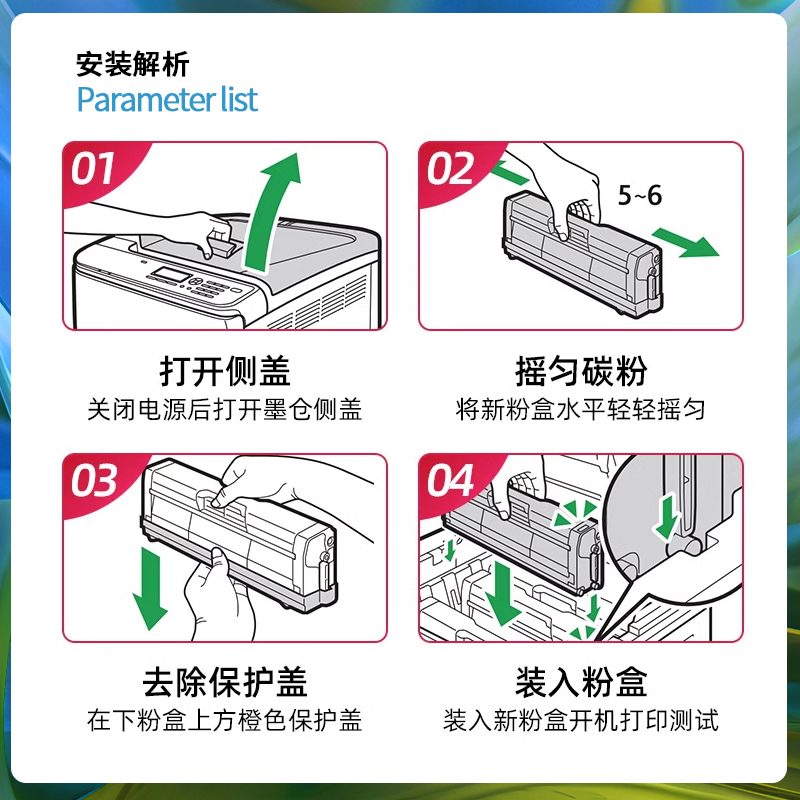 安装解析
Parameter list

01

打开侧盖
关闭电源后打开墨仓侧盖

02
5~6

摇匀碳粉
将新粉盒水平轻轻摇匀

03

去除保护盖
在下粉盒上方橙色保护盖

04

装入粉盒
装入新粉盒开机打印测试