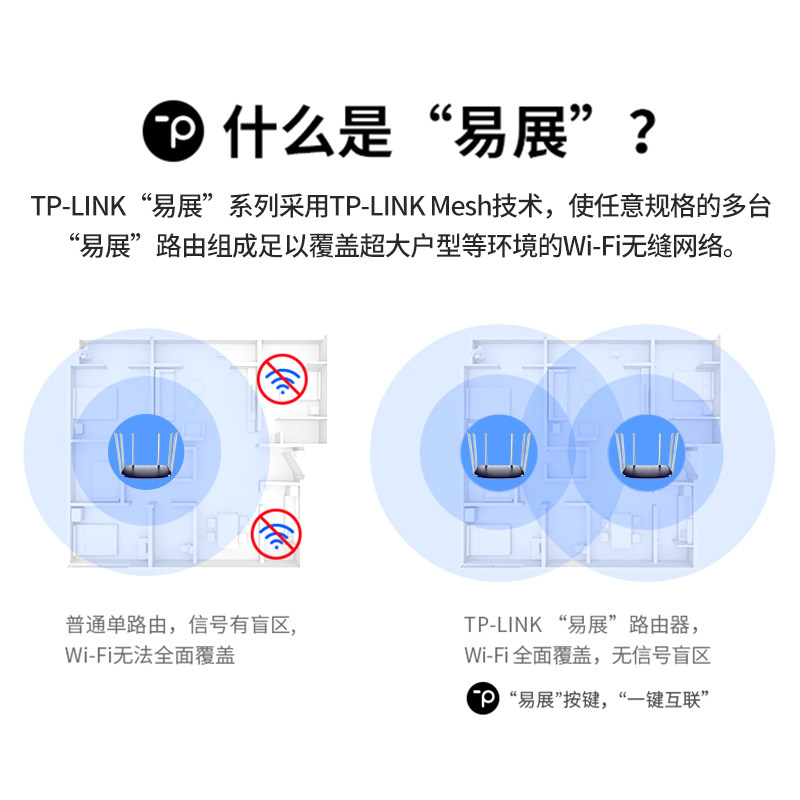 什么是“易展”？

TP-LINK“易展”系列采用TP-LINK Mesh技术，使任意规格的多台“易展”路由组成足以覆盖超大户型等环境的Wi-Fi无缝网络。

普通单路由，信号有盲区，
Wi-Fi无法全面覆盖

TP-LINK “易展”路由器，
Wi-Fi 全面覆盖，无信号盲区

“易展”按键，“一键互联”