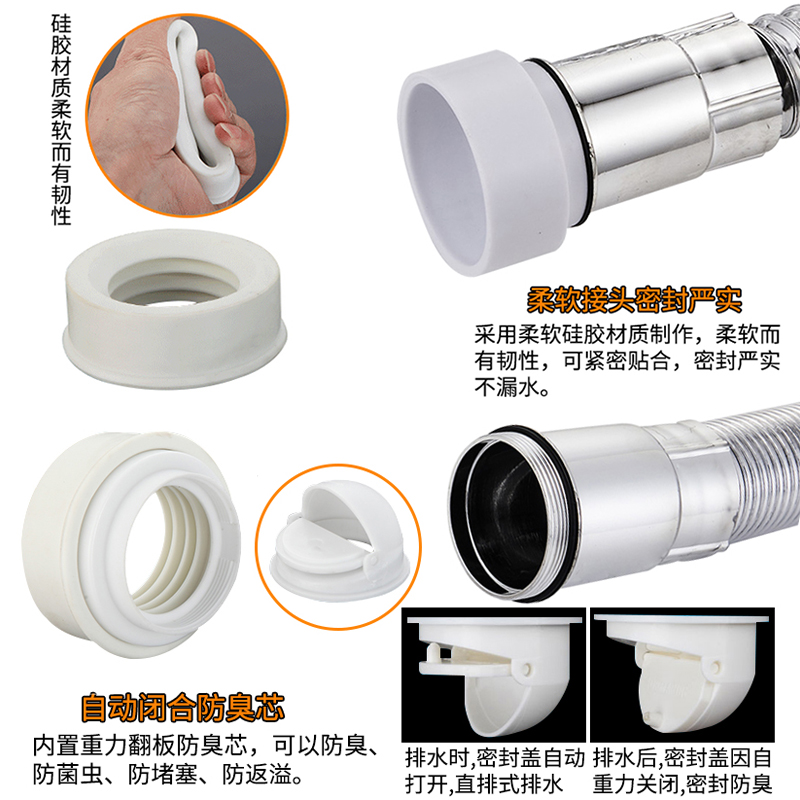 硅胶材质柔软而有韧性

柔软接头密封严实

采用柔软硅胶材质制作，柔软而有韧性，可紧密贴合，密封严实不漏水。

自动闭合防臭芯

内置重力翻板防臭芯，可以防臭、防菌虫、防堵塞、防返溢。

排水时,密封盖自动打开,直排式排水

排水后,密封盖因自重力关闭,密封防臭