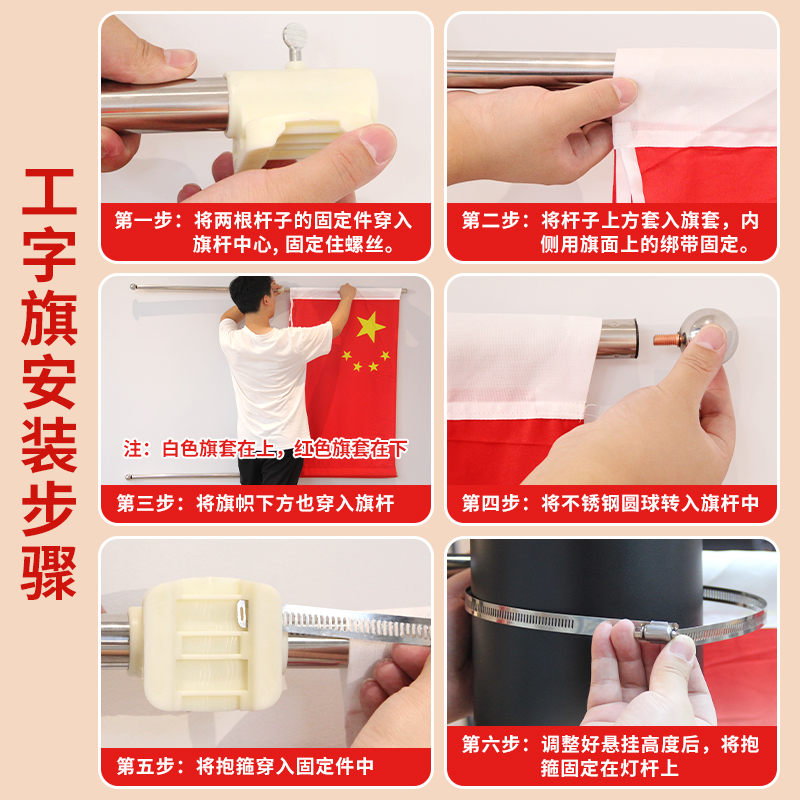 工字旗安装步骤

第一步：将两根杆子的固定件穿入旗杆中心，固定住螺丝。

第二步：将杆子上方套入旗套，内侧用旗面上的绑带固定。

注：白色旗套在上，红色旗套在下

第三步：将旗帜下方也穿入旗杆

第四步：将不锈钢圆球转入旗杆中

第五步：将抱箍穿入固定件中

第六步：调整好悬挂高度后，将抱箍固定在灯杆上