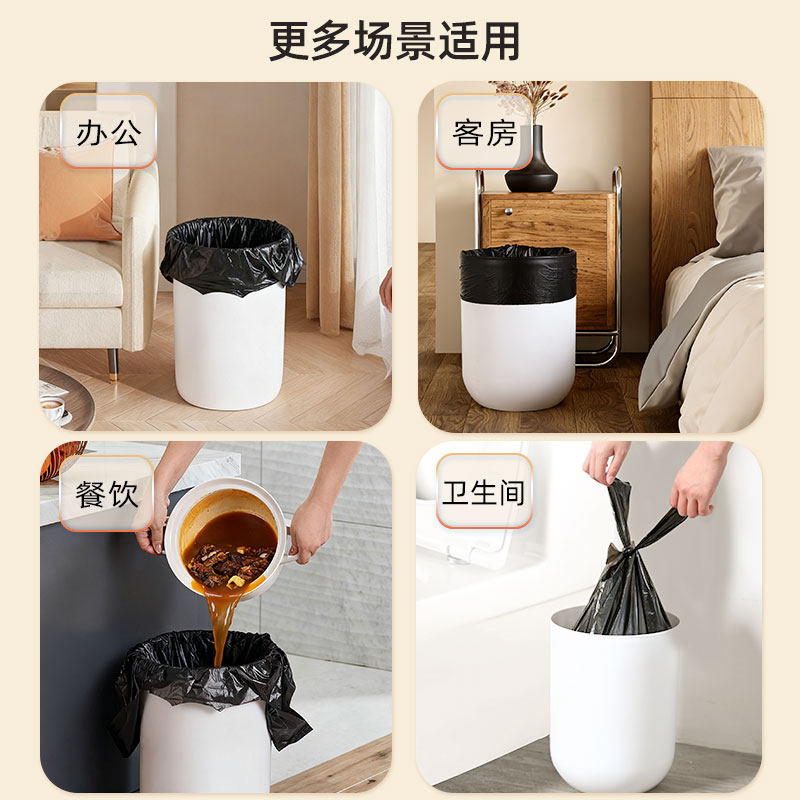 更多场景适用

办公

客房

餐饮

卫生间