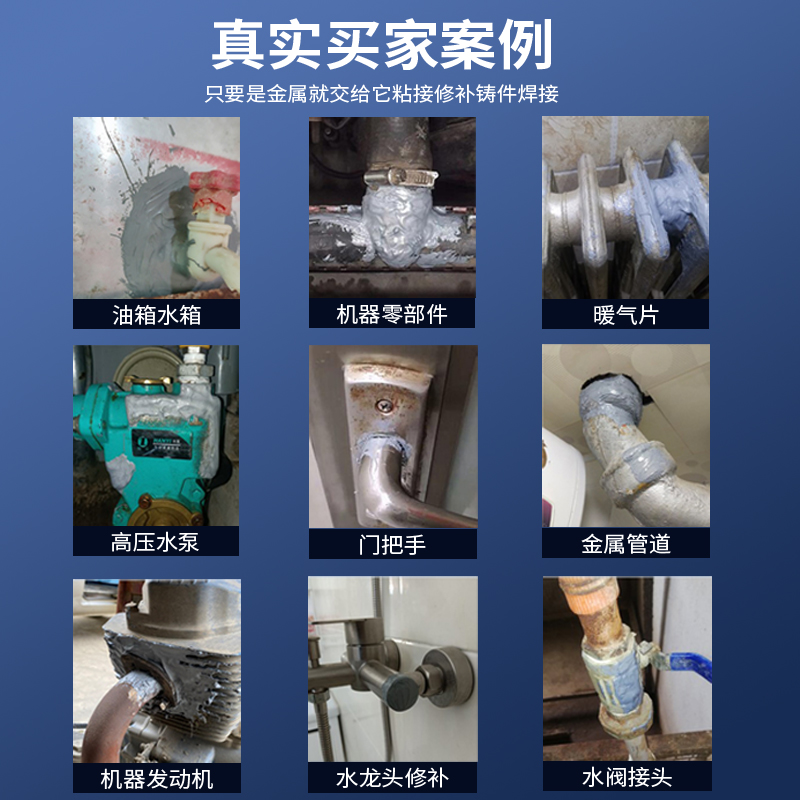 真实买家案例

只要是金属就交给它粘接修补铸件焊接

油箱水箱

机器零部件

暖气片

高压水泵

门把手

金属管道

机器发动机

水龙头修补

水阀接头