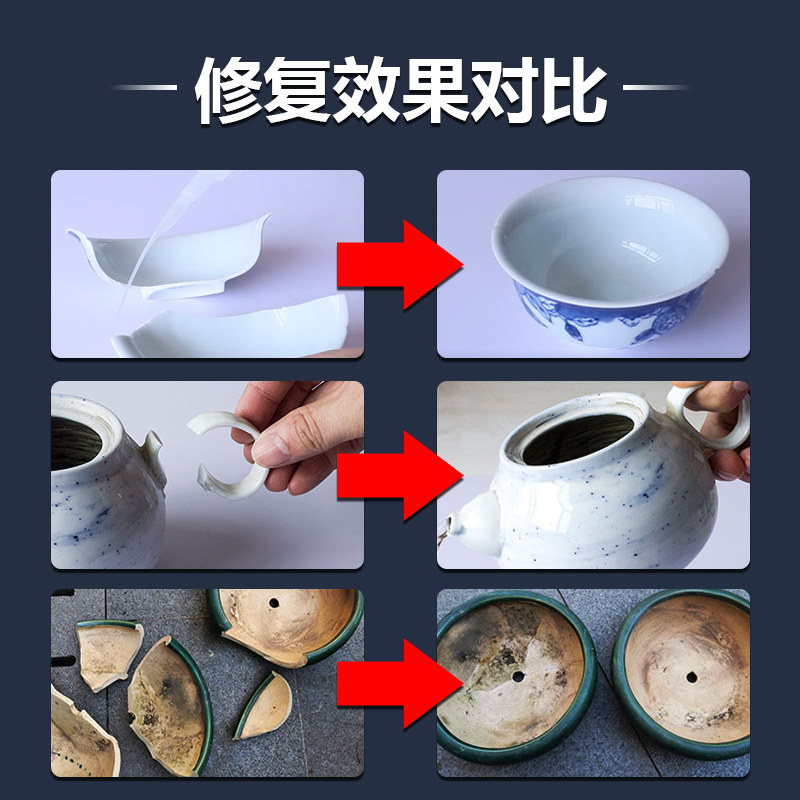 修复效果对比