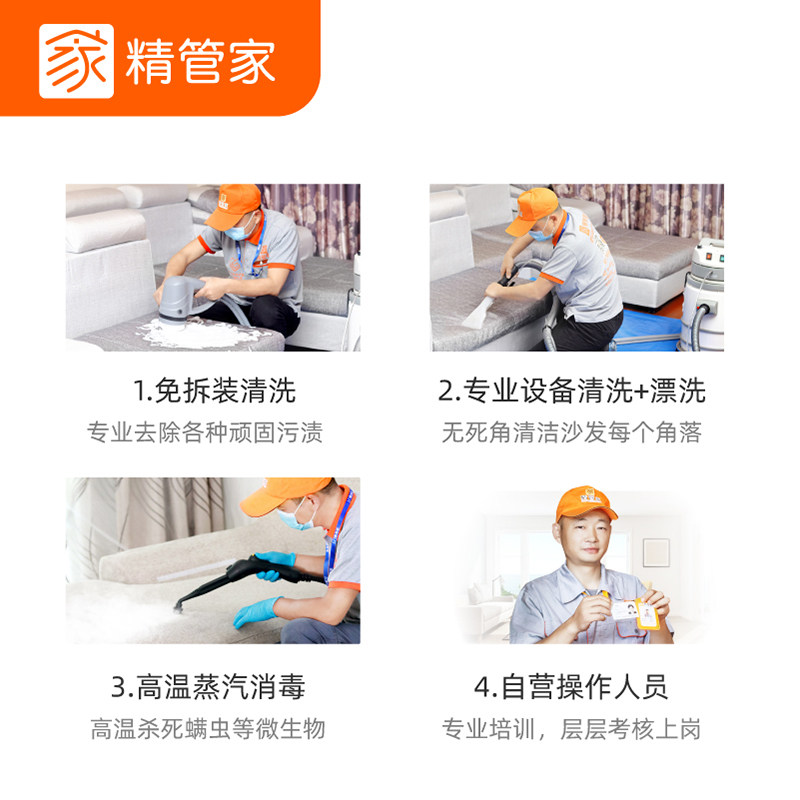 家 精管家

1.免拆装清洗
专业去除各种顽固污渍

2.专业设备清洗+漂洗
无死角清洁沙发每个角落

3.高温蒸汽消毒
高温杀死螨虫等微生物

4.自营操作人员
专业培训，层层考核上岗