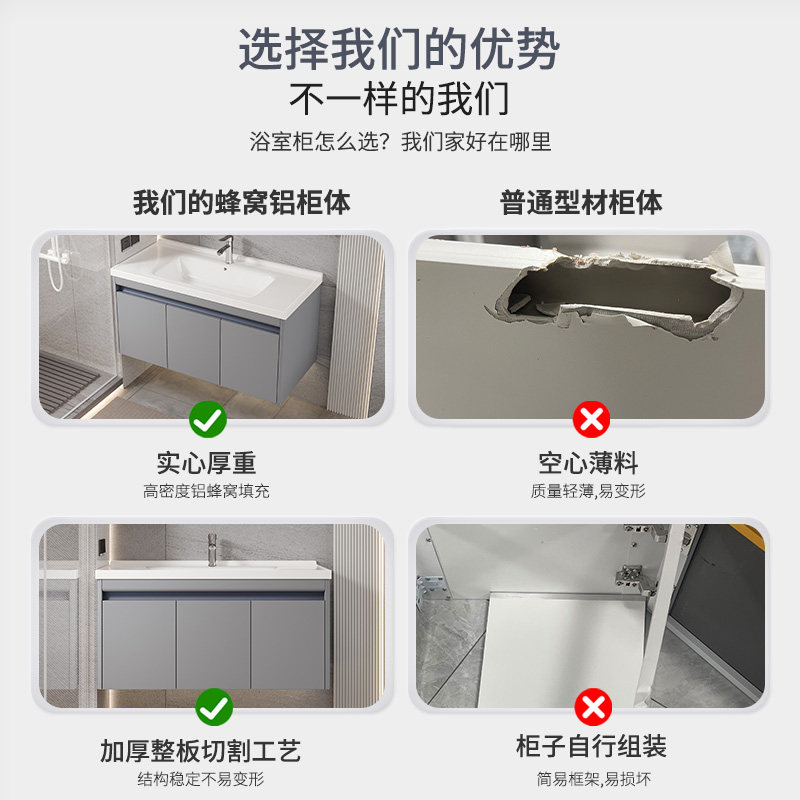 选择我们的优势
不一样的我们
浴室柜怎么选？我们家好在哪里

我们的蜂窝铝柜体

实心厚重
高密度铝蜂窝填充

加厚整板切割工艺
结构稳定不易变形

普通型材柜体

空心薄料
质量轻薄,易变形

柜子自行组装
简易框架,易损坏