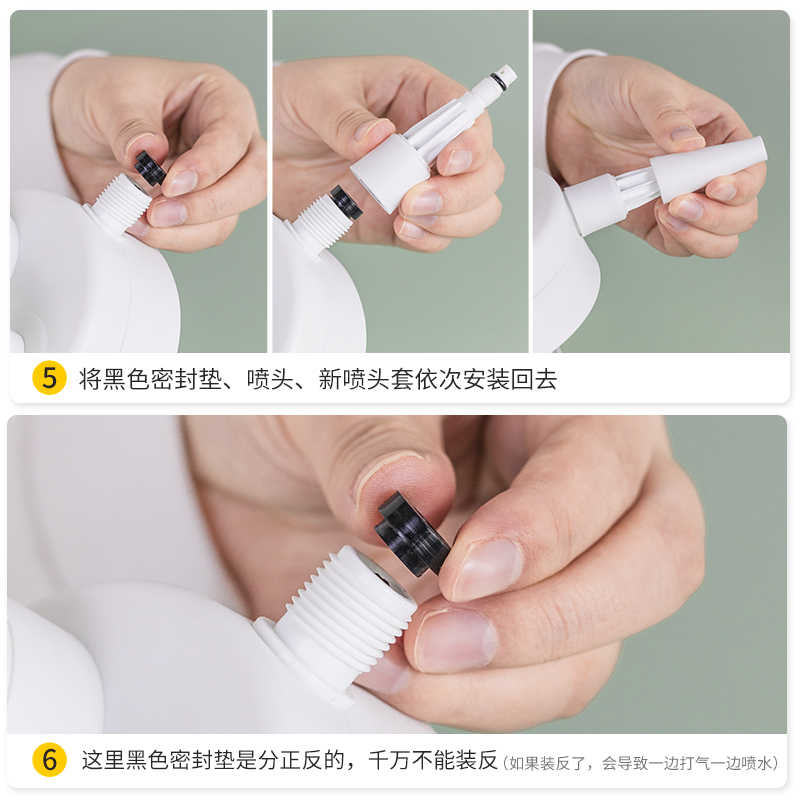 5 将黑色密封垫、喷头、新喷头套依次安装回去

6 这里黑色密封垫是分正反的，千万不能装反（如果装反了，会导致一边打气一边喷水）