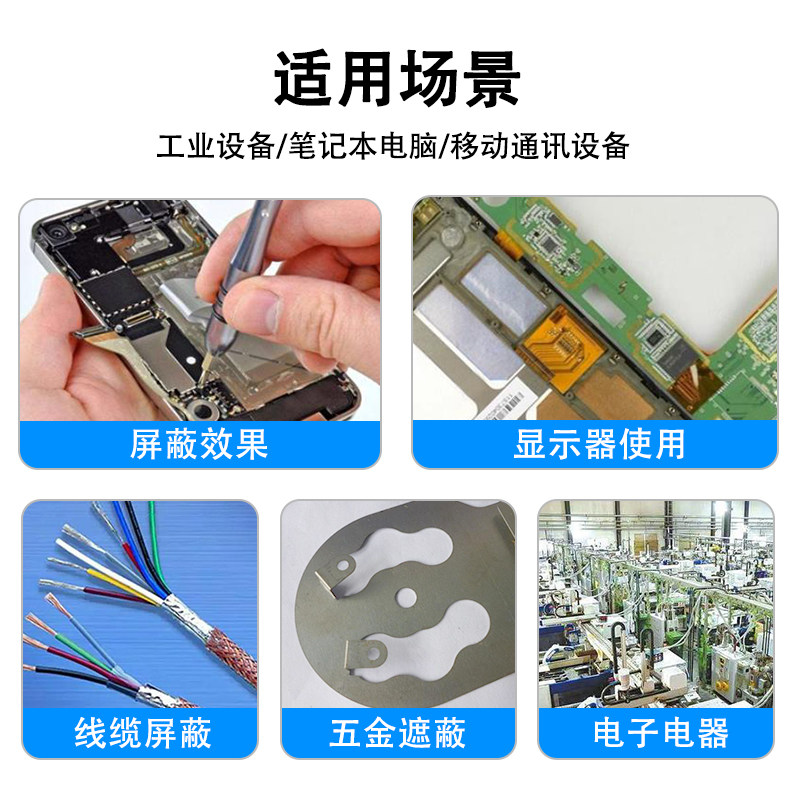 适用场景

工业设备/笔记本电脑/移动通讯设备

屏蔽效果

显示器使用

线缆屏蔽

五金遮蔽

电子电器