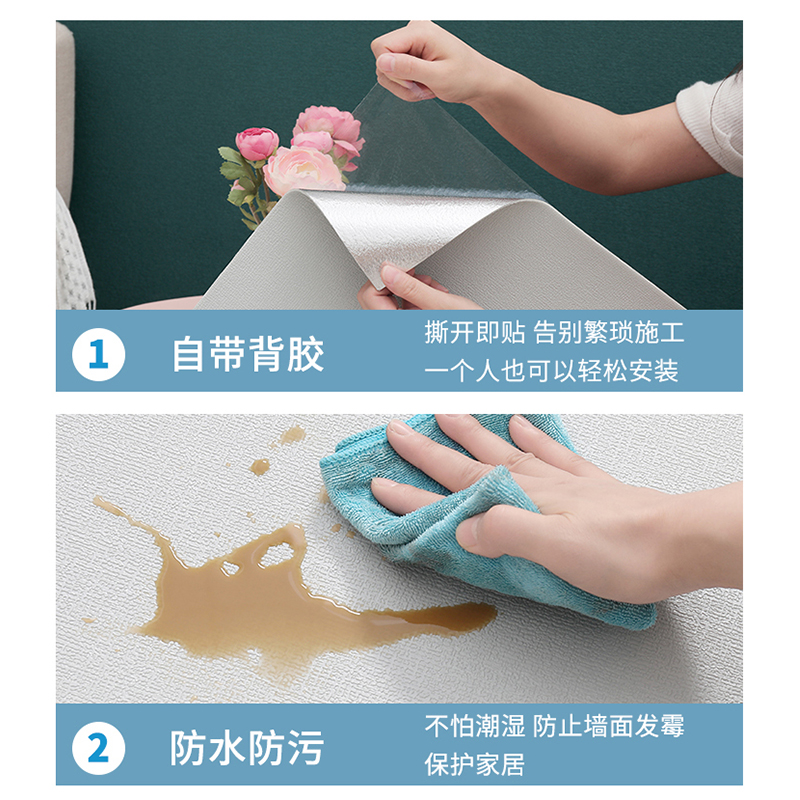 1 自带背胶

撕开即贴 告别繁琐施工
一个人也可以轻松安装

2 防水防污

不怕潮湿 防止墙面发霉
保护家居