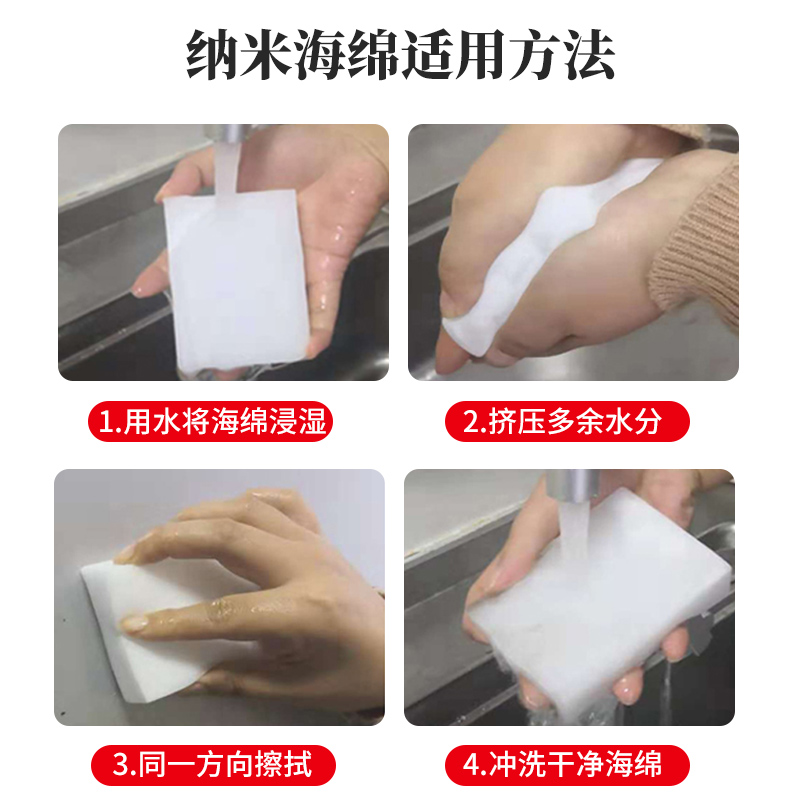 纳米海绵适用方法

1.用水将海绵浸湿

2.挤压多余水分

3.同一方向擦拭

4.冲洗干净海绵