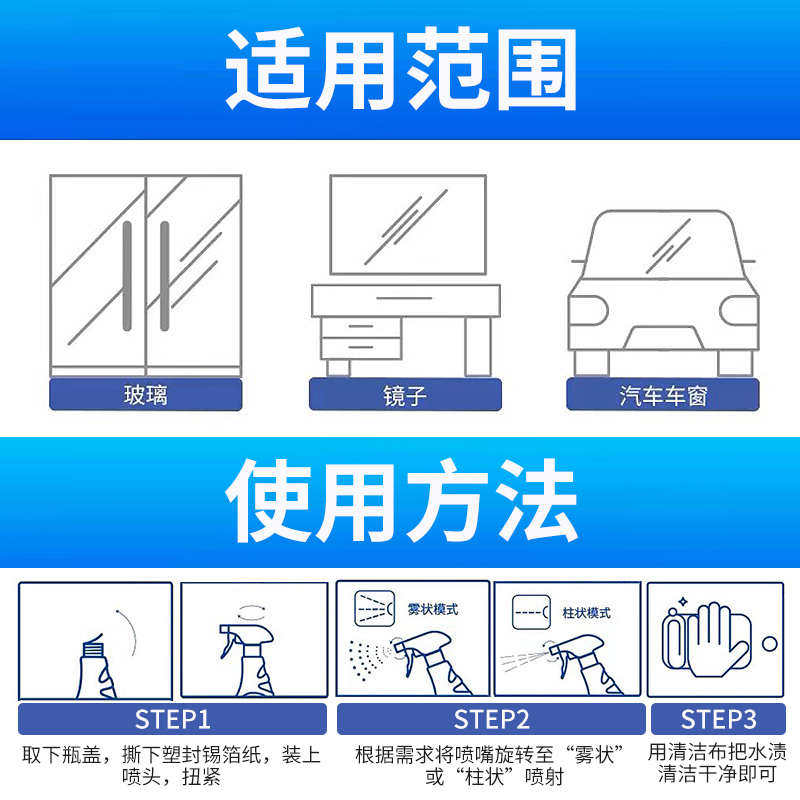 适用范围

玻璃

镜子

汽车车窗

使用方法

雾状模式

柱状模式

STEP1

取下瓶盖，撕下塑封锡箔纸，装上喷头，扭紧

STEP2

根据需求将喷嘴旋转至“雾状”或“柱状”喷射

STEP3

用清洁布把水渍清洁干净即可