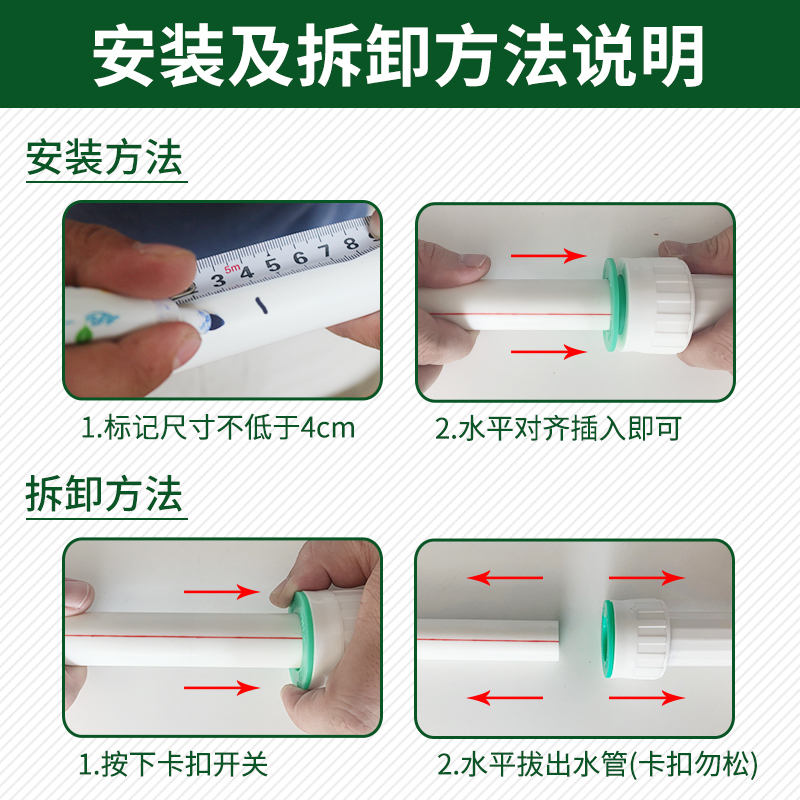 安装及拆卸方法说明

安装方法

5m 3 4 5 6 7 8

1.标记尺寸不低于4cm

2.水平对齐插入即可

拆卸方法

1.按下卡扣开关

2.水平拔出水管(卡扣勿松)