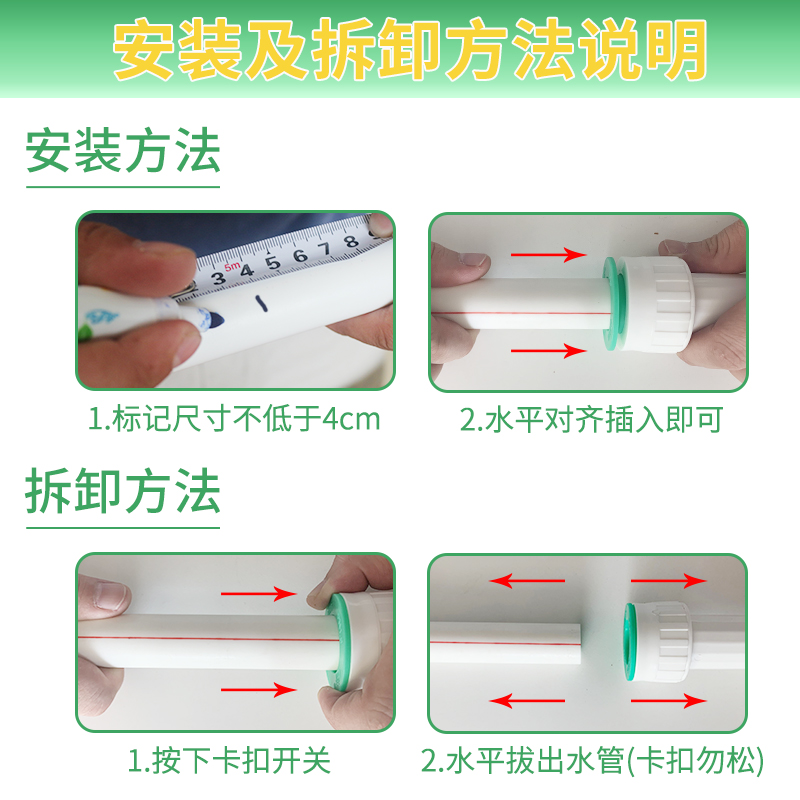 安装及拆卸方法说明

安装方法

5m 3 4 5 6 7 8

1.标记尺寸不低于4cm

2.水平对齐插入即可

拆卸方法

1.按下卡扣开关

2.水平拔出水管(卡扣勿松)