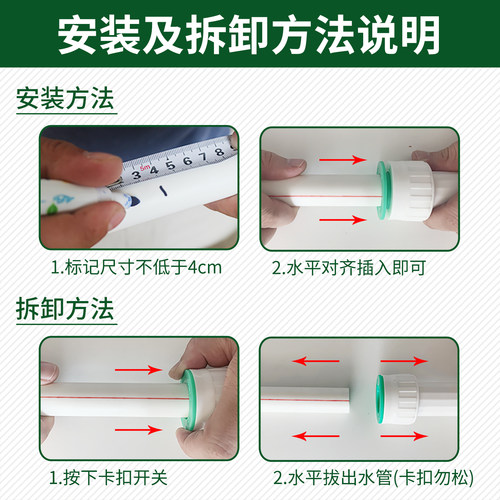 安装及拆卸方法说明

安装方法

5m 3 4 5 6 7 8

1.标记尺寸不低于4cm

2.水平对齐插入即可

拆卸方法

1.按下卡扣开关

2.水平拔出水管(卡扣勿松)