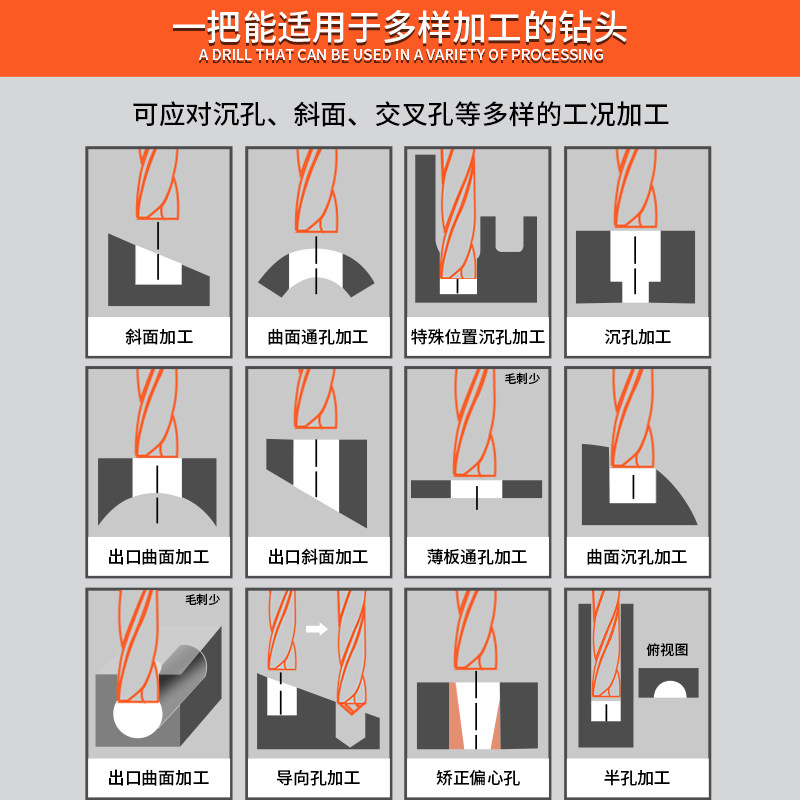 一把能适用于多样加工的钻头
A DRILL THAT CAN BE USED IN A VARIETY OF PROCESSING

可应对沉孔、斜面、交叉孔等多样的工况加工

斜面加工

曲面通孔加工

特殊位置沉孔加工

沉孔加工

出口曲面加工

出口斜面加工

毛刺少
薄板通孔加工

曲面沉孔加工

毛刺少
出口曲面加工

导向孔加工

矫正偏心孔

俯视图
半孔加工