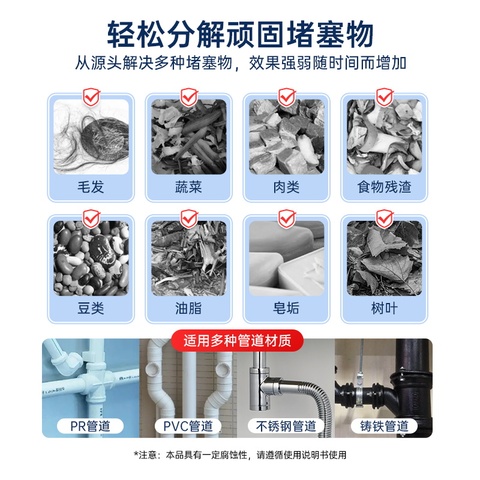 轻松分解顽固堵塞物
从源头解决多种堵塞物，效果强弱随时间而增加

毛发
蔬菜
肉类
食物残渣
豆类
油脂
皂垢
树叶

适用多种管道材质
PR管道
PVC管道
不锈钢管道
铸铁管道

*注意：本品具有一定腐蚀性，请遵循使用说明书使用