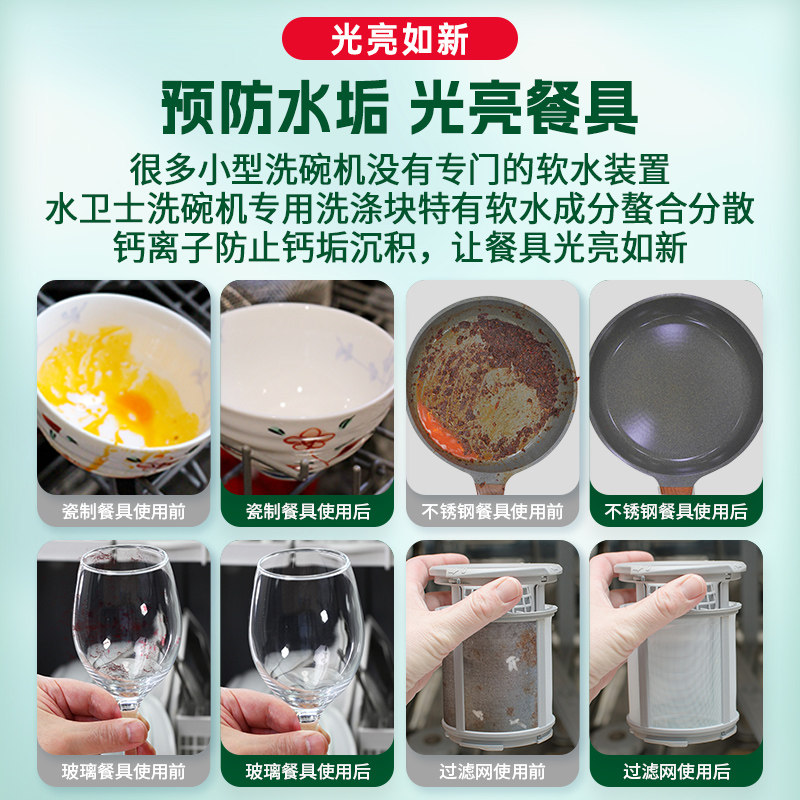 光亮如新

预防水垢 光亮餐具

很多小型洗碗机没有专门的软水装置
水卫士洗碗机专用洗涤块特有软水成分螯合分散
钙离子防止钙垢沉积，让餐具光亮如新

瓷制餐具使用前

瓷制餐具使用后

不锈钢餐具使用前

不锈钢餐具使用后

玻璃餐具使用前

玻璃餐具使用后

过滤网使用前

过滤网使用后