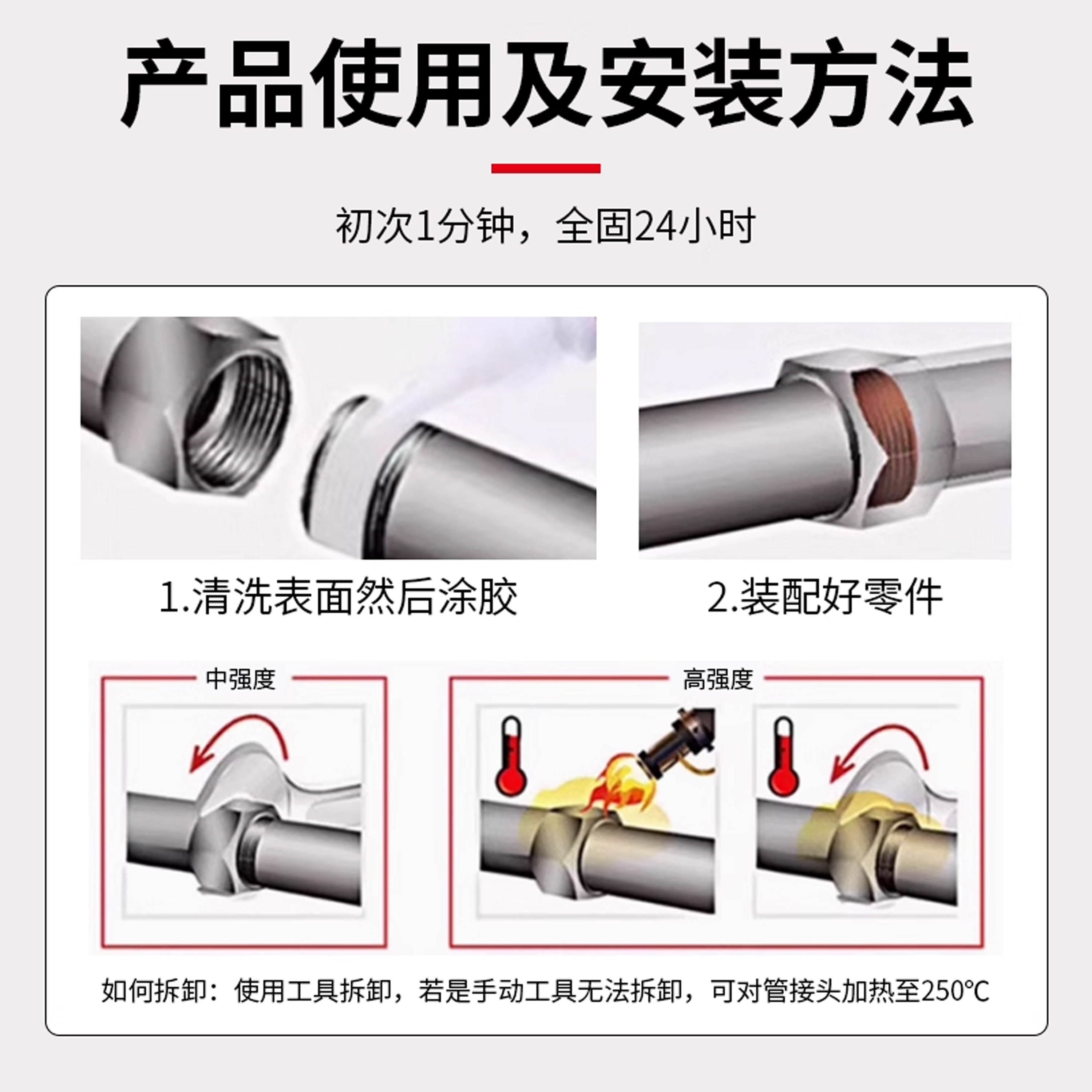 产品使用及安装方法

初次1分钟，全固24小时

1.清洗表面然后涂胶

2.装配好零件

中强度

高强度

如何拆卸：使用工具拆卸，若是手动工具无法拆卸，可对管接头加热至250°C