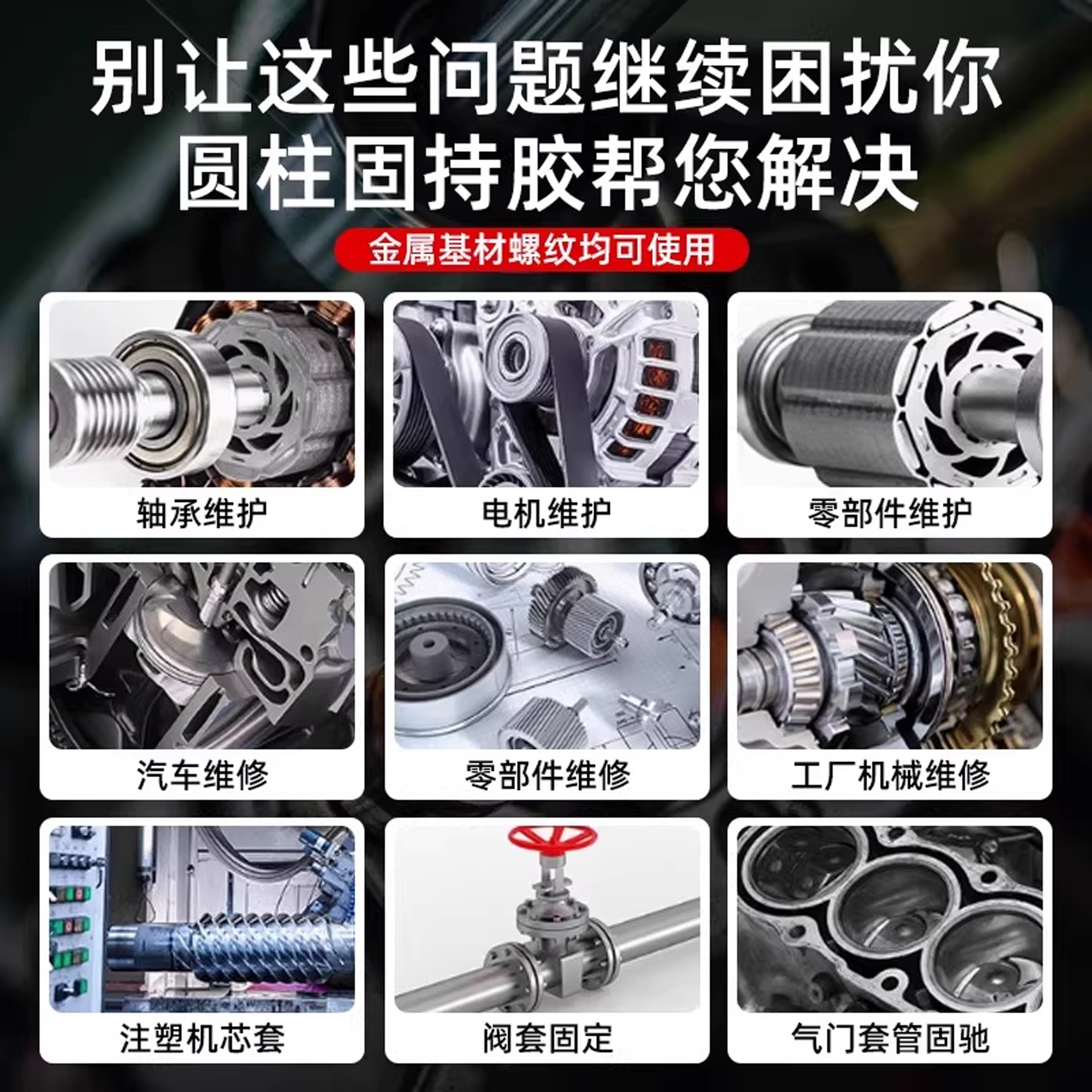 别让这些问题继续困扰你
圆柱固持胶帮您解决

金属基材螺纹均可使用

轴承维护

电机维护

零部件维护

汽车维修

零部件维修

工厂机械维修

注塑机芯套

阀套固定

气门套管固驰