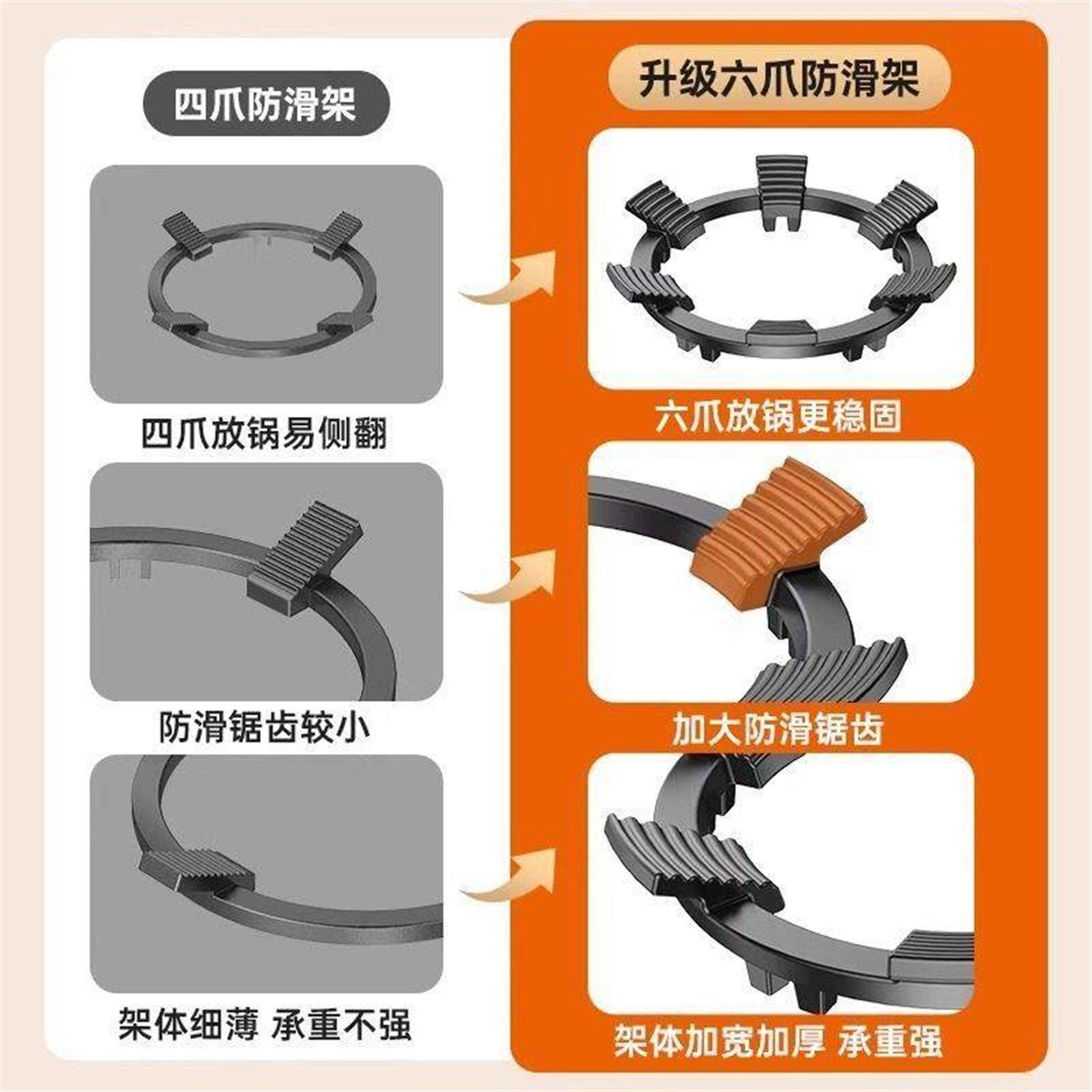 四爪防滑架

四爪放锅易侧翻

防滑锯齿较小

架体细薄 承重不强

升级六爪防滑架

六爪放锅更稳固

加大防滑锯齿

架体加宽加厚 承重强