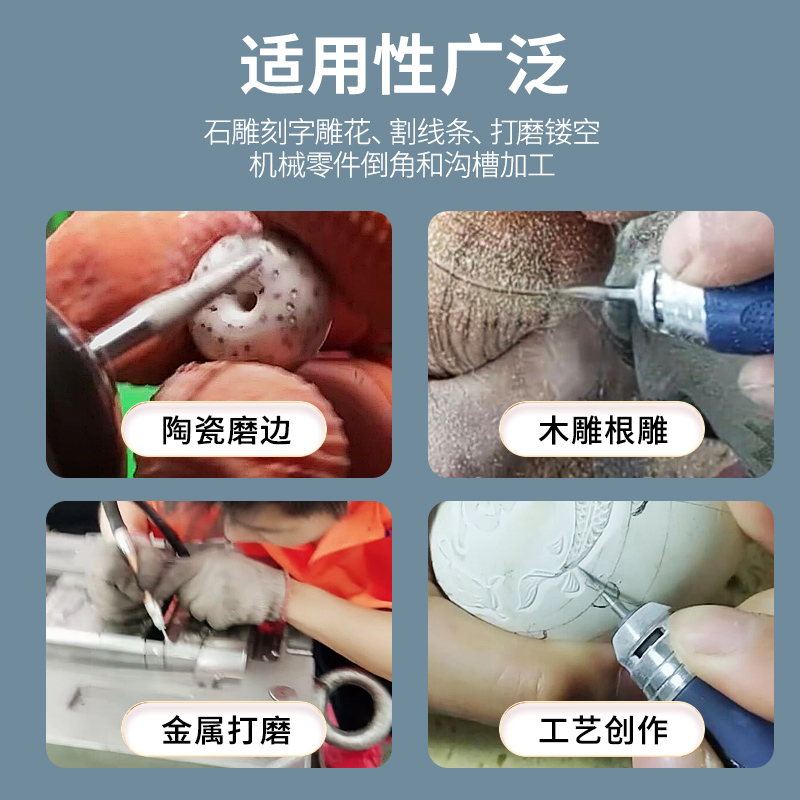 适用性广泛

石雕刻字雕花、割线条、打磨镂空
机械零件倒角和沟槽加工

陶瓷磨边

木雕根雕

金属打磨

工艺创作