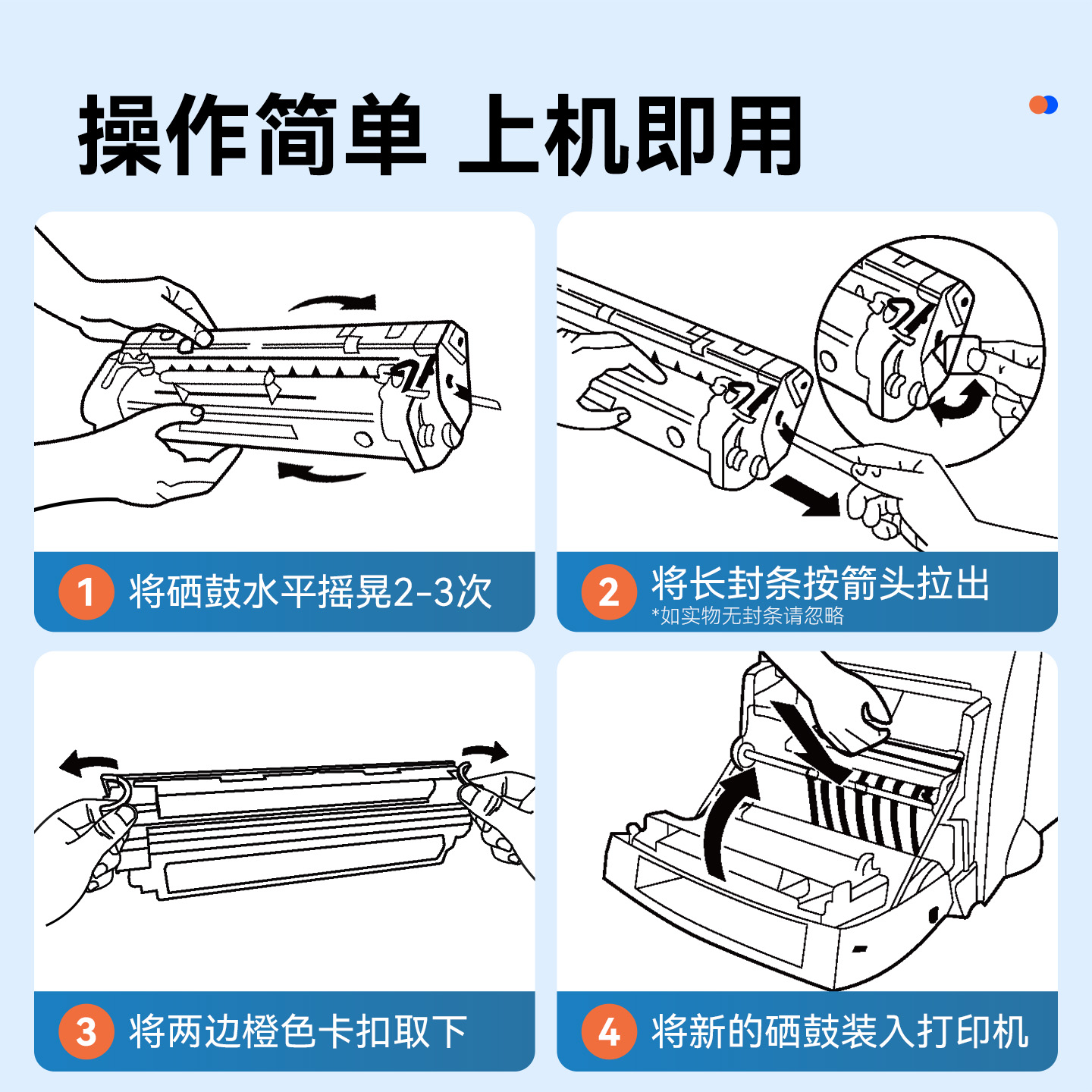 操作简单 上机即用

1 将硒鼓水平摇晃2-3次

2 将长封条按箭头拉出
*如实物无封条请忽略

3 将两边橙色卡扣取下

4 将新的硒鼓装入打印机