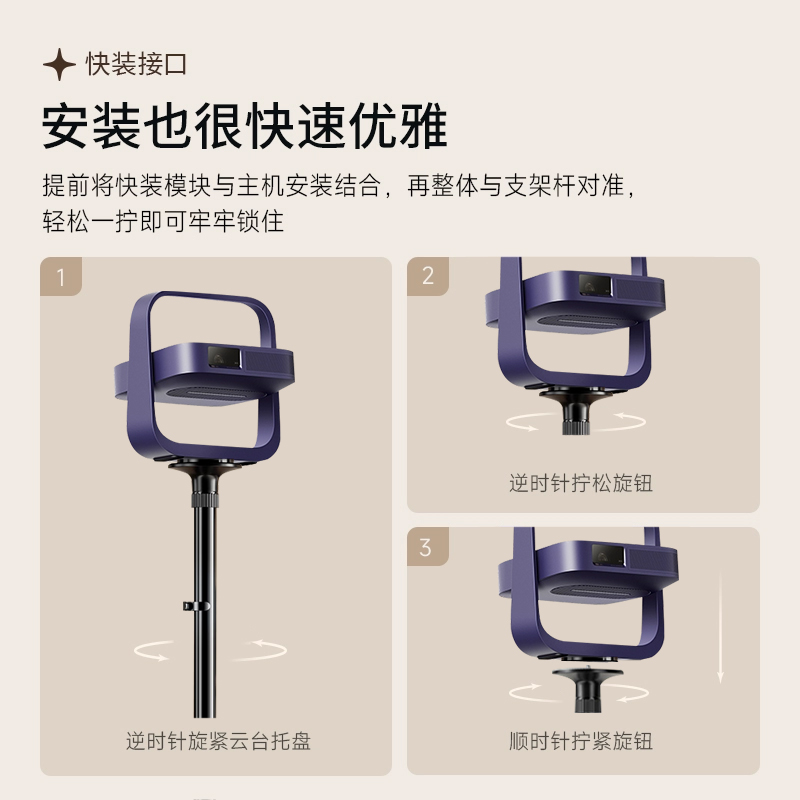 快装接口

安装也很快速优雅

提前将快装模块与主机安装结合，再整体与支架杆对准，轻松一拧即可牢牢锁住

1

逆时针旋紧云台托盘

2

逆时针拧松旋钮

3

顺时针拧紧旋钮