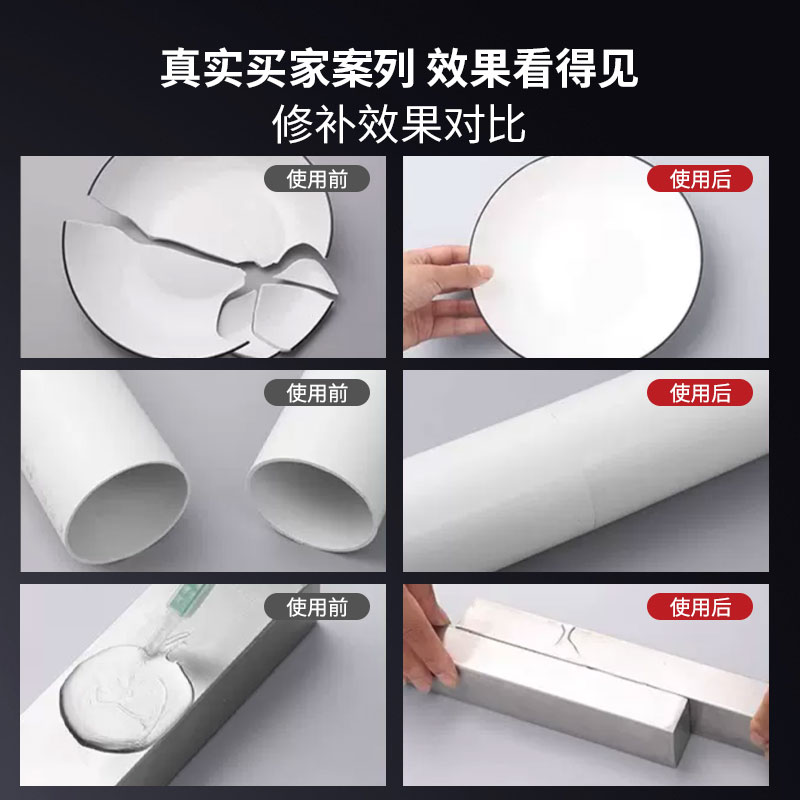 真实买家案列 效果看得见
修补效果对比

使用前

使用后

使用前

使用后

使用前

使用后