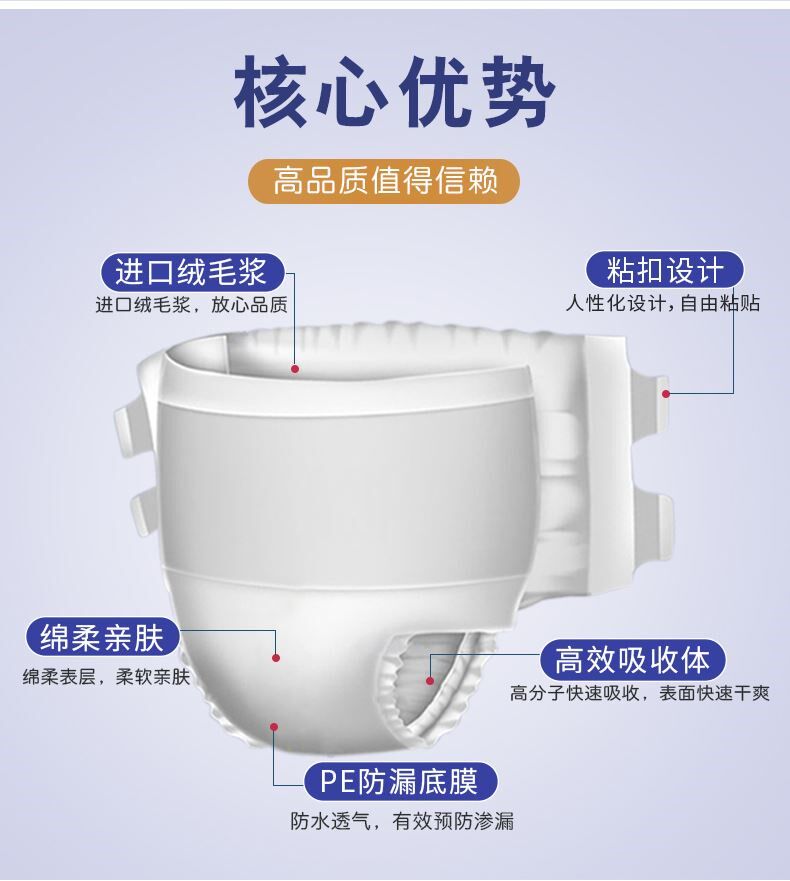 核心优势

高品质值得信赖

进口绒毛浆
进口绒毛浆，放心品质

粘扣设计
人性化设计，自由粘贴

绵柔亲肤
绵柔表层，柔软亲肤

高效吸收体
高分子快速吸收，表面快速干爽

PE防漏底膜
防水透气，有效预防渗漏