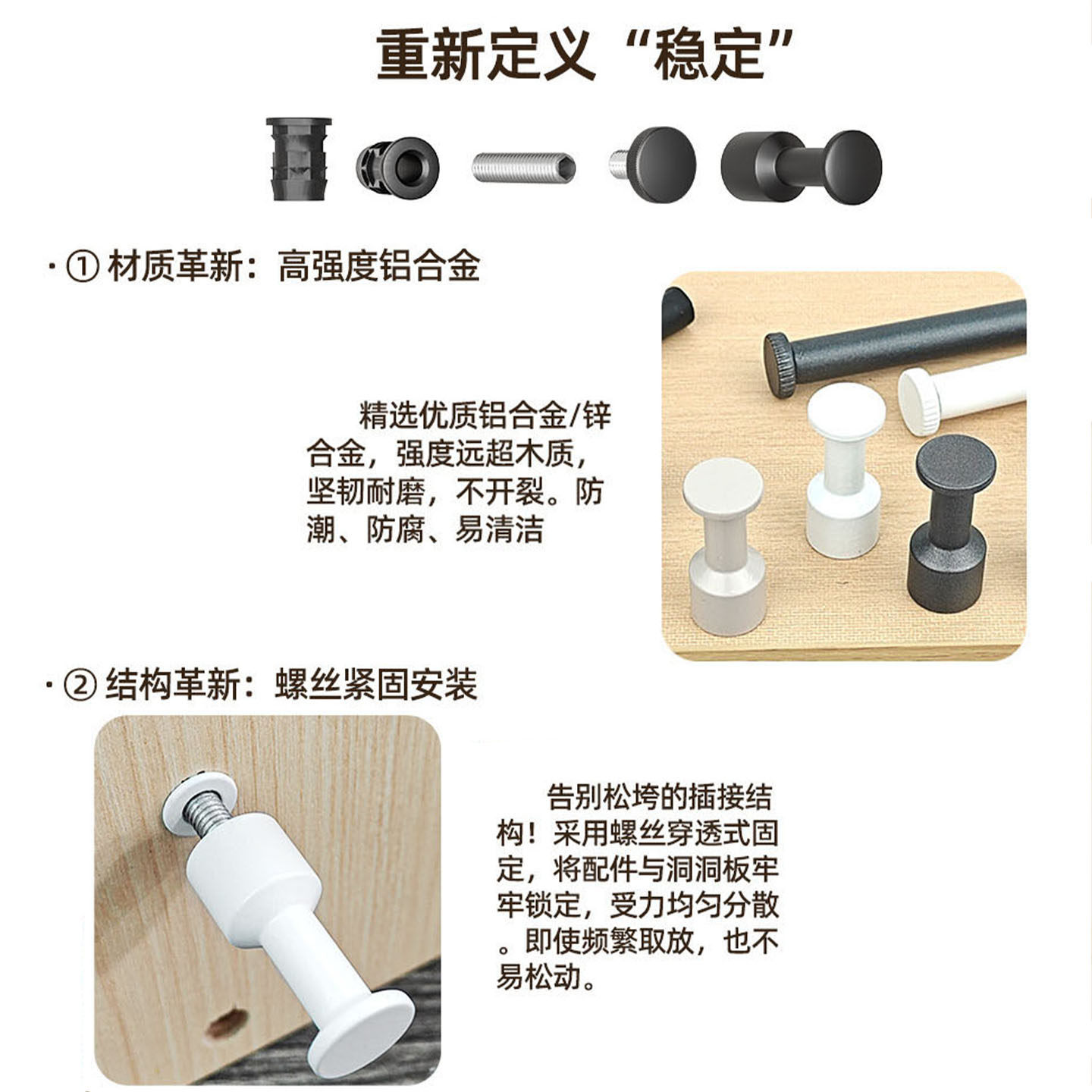 重新定义“稳定”

· ① 材质革新：高强度铝合金

精选优质铝合金/锌合金，强度远超木质，坚韧耐磨，不开裂。防潮、防腐、易清洁

· ② 结构革新：螺丝紧固安装

告别松垮的插接结构！采用螺丝穿透式固定，将配件与洞洞板牢牢锁定，受力均匀分散。即使频繁取放，也不易松动。