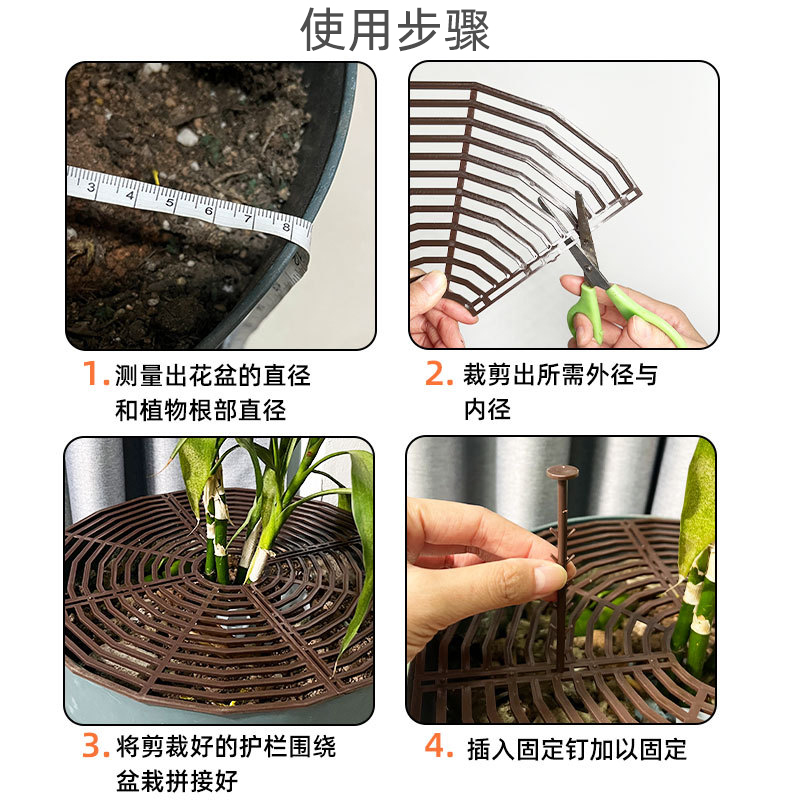 使用步骤

3 4 5 6 7 8

1. 测量出花盆的直径和植物根部直径

2. 裁剪出所需外径与内径

3. 将剪裁好的护栏围绕盆栽拼接好

4. 插入固定钉加以固定