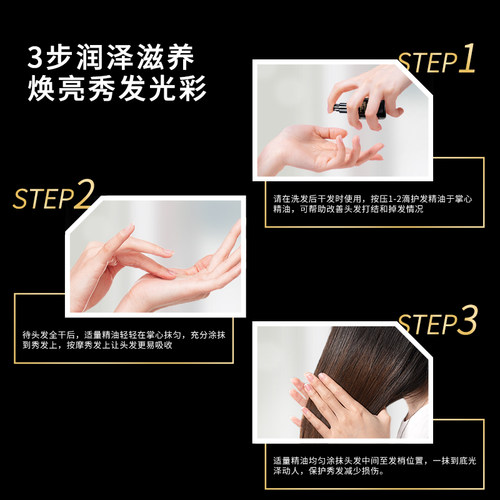 3步润泽滋养
焕亮秀发光彩

STEP1

请在洗发后干发时使用，按压1-2滴护发精油于掌心精油，可帮助改善头发打结和掉发情况

STEP2

待头发全干后，适量精油轻轻在掌心抹匀，充分涂抹到秀发上，按摩秀发上让头发更易吸收

STEP3

适量精油均匀涂抹头发中间至发梢位置，一抹到底光泽动人，保护秀发减少损伤。