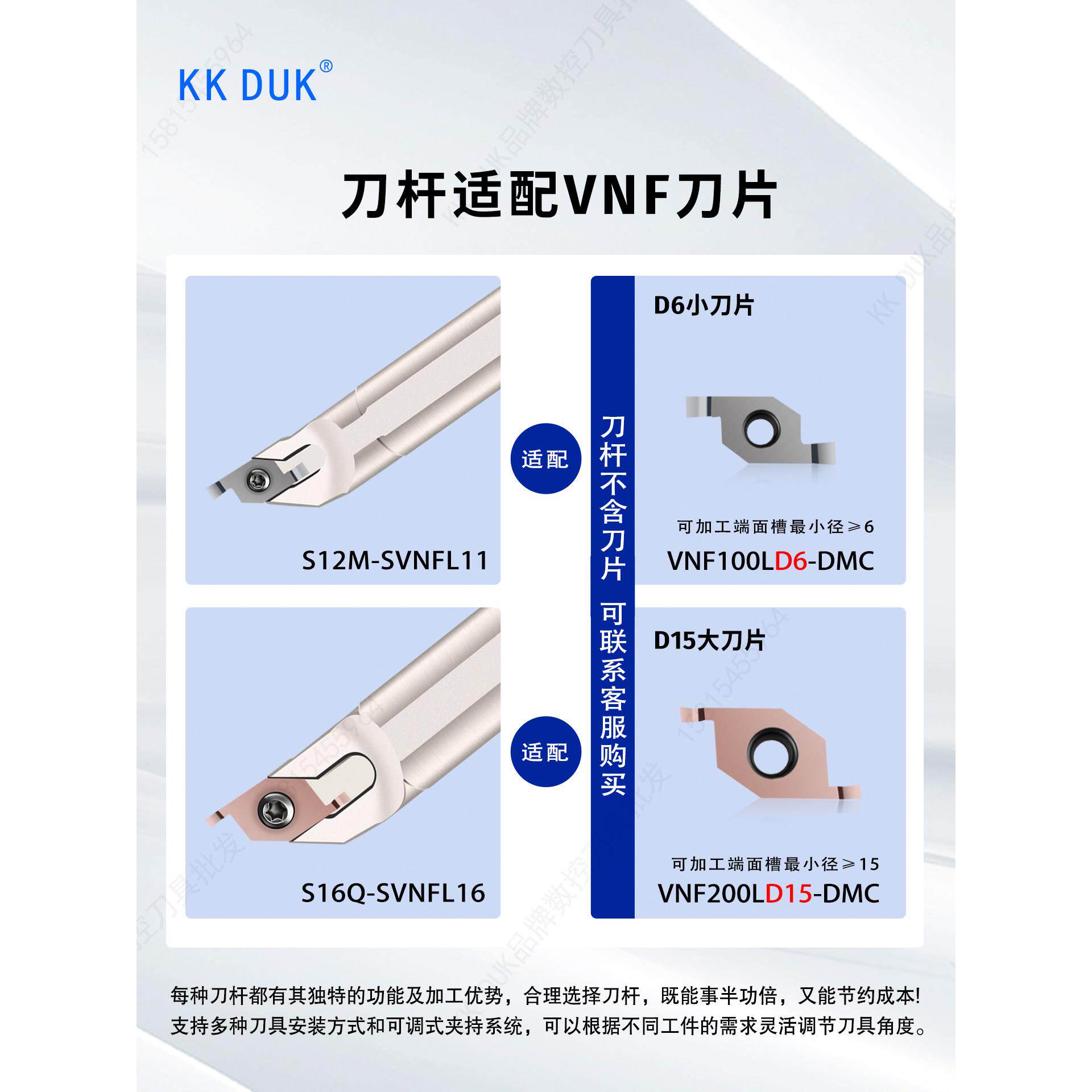 KK DUK®

刀杆适配VNF刀片

S12M-SVNFL11

适配

刀杆不含刀片 可联系客服购买

D6小刀片

可加工端面槽最小径≥6

VNF100LD6-DMC

S16Q-SVNFL16

适配

D15大刀片

可加工端面槽最小径≥15

VNF200LD15-DMC

每种刀杆都有其独特的功能及加工优势，合理选择刀杆，既能事半功倍，又能节约成本!
支持多种刀具安装方式和可调式夹持系统，可以根据不同工件的需求灵活调节刀具角度。