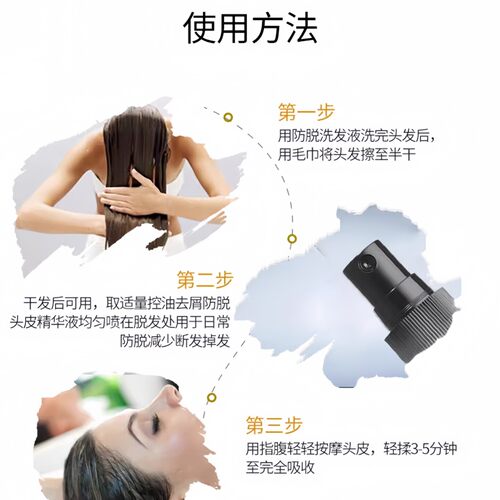 使用方法

第一步
用防脱洗发液洗完头发后，用毛巾将头发擦至半干

第二步
干发后可用，取适量控油去屑防脱头皮精华液均匀喷在脱发处用于日常防脱减少断发掉发

第三步
用指腹轻轻按摩头皮，轻揉3-5分钟至完全吸收