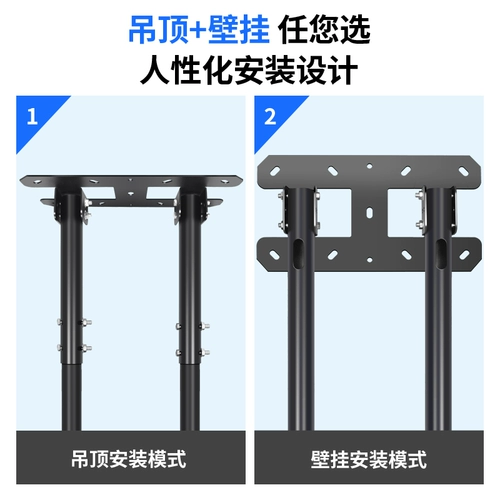 吊顶+壁挂 任您选
人性化安装设计

1

吊顶安装模式

2

壁挂安装模式