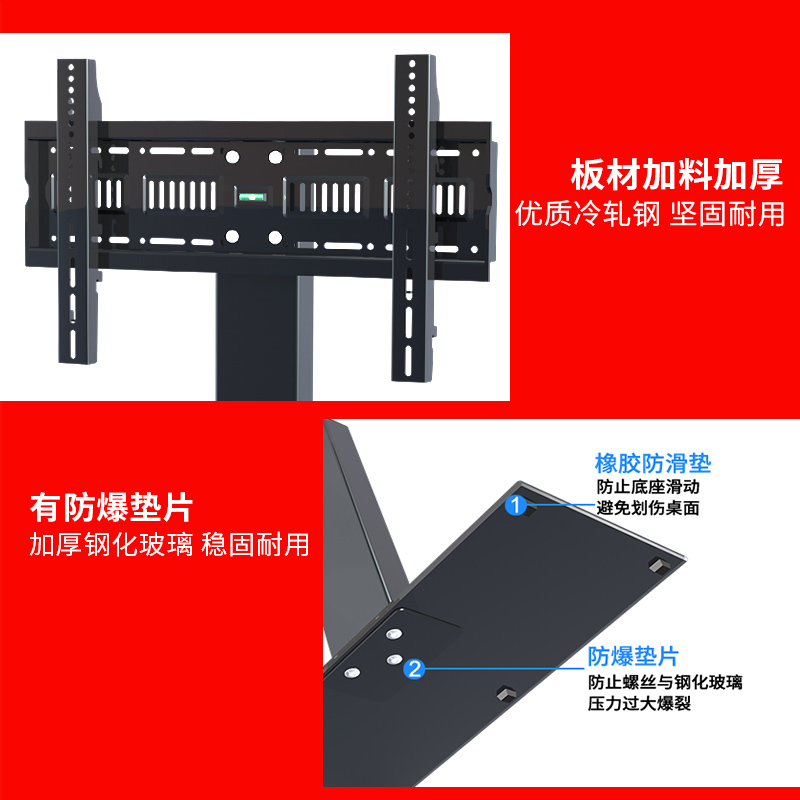 板材加料加厚
优质冷轧钢 坚固耐用

有防爆垫片
加厚钢化玻璃 稳固耐用

橡胶防滑垫
1
防止底座滑动
避免划伤桌面

防爆垫片
2
防止螺丝与钢化玻璃
压力过大爆裂