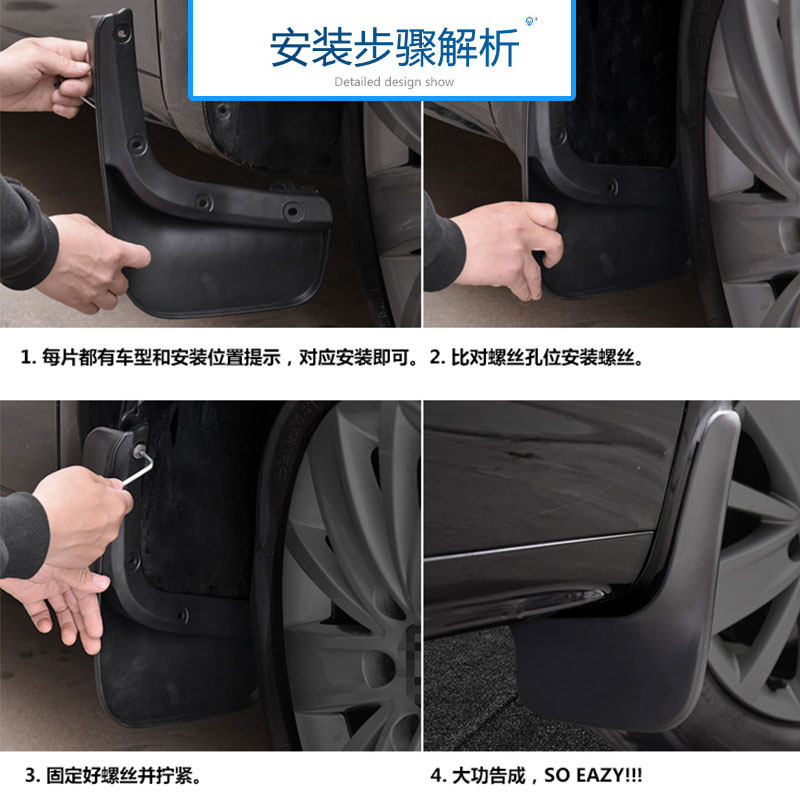 安装步骤解析

Detailed design show

1. 每片都有车型和安装位置提示，对应安装即可。

2. 比对螺丝孔位安装螺丝。

3. 固定好螺丝并拧紧。

4. 大功告成，SO EAZY!!!