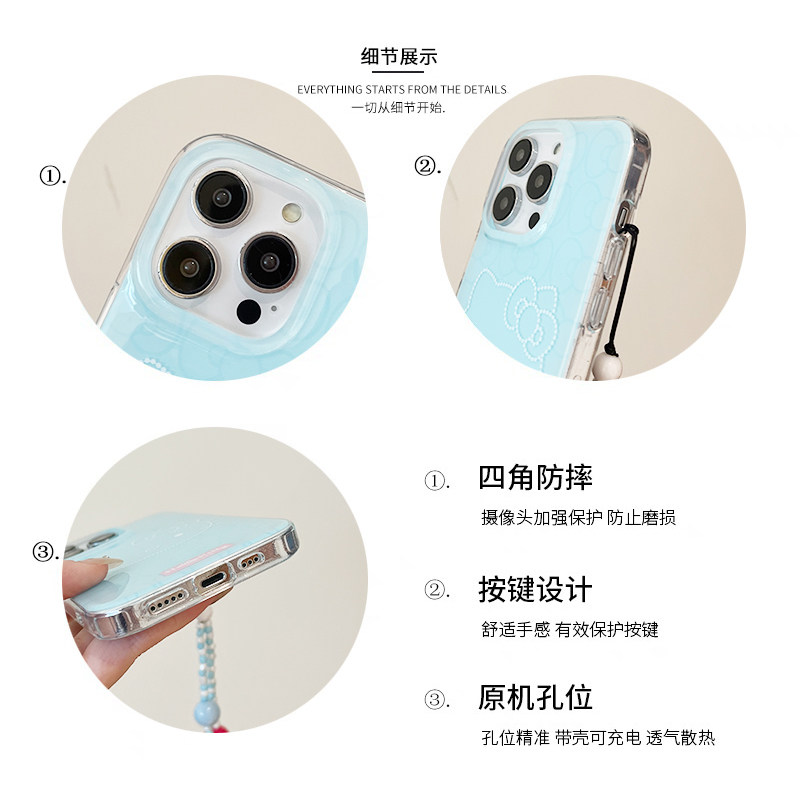 细节展示
EVERYTHING STARTS FROM THE DETAILS
一切从细节开始.

①.

②.

③.

①. 四角防摔
摄像头加强保护 防止磨损

②. 按键设计
舒适手感 有效保护按键

③. 原机孔位
孔位精准 带壳可充电 透气散热