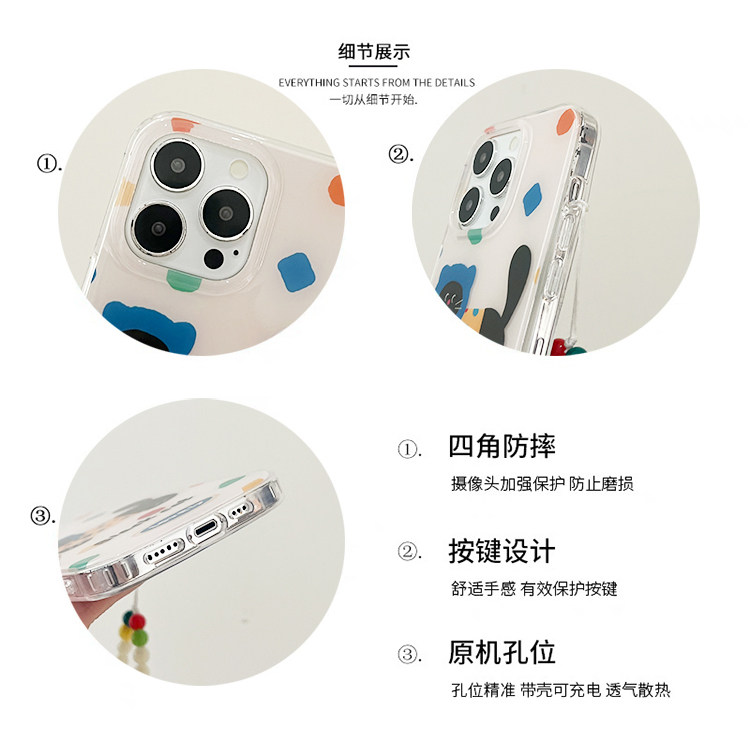 细节展示

EVERYTHING STARTS FROM THE DETAILS

一切从细节开始.

①.

②.

③.

①. 四角防摔

摄像头加强保护 防止磨损

②. 按键设计

舒适手感 有效保护按键

③. 原机孔位

孔位精准 带壳可充电 透气散热