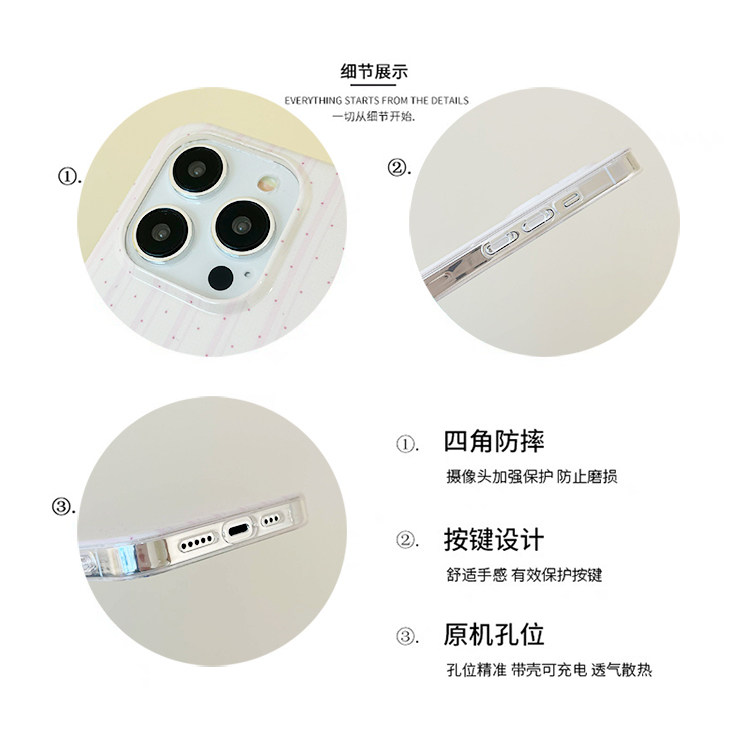 细节展示

EVERYTHING STARTS FROM THE DETAILS

一切从细节开始.

①.

②.

③.

①. 四角防摔

摄像头加强保护 防止磨损

②. 按键设计

舒适手感 有效保护按键

③. 原机孔位

孔位精准 带壳可充电 透气散热