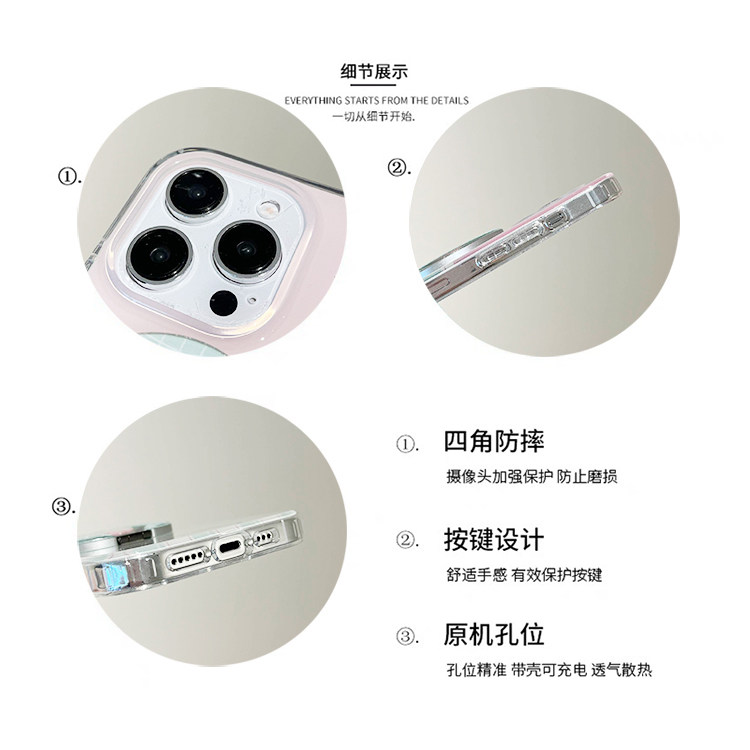 细节展示
EVERYTHING STARTS FROM THE DETAILS
一切从细节开始.

①.

②.

③.

①. 四角防摔
摄像头加强保护 防止磨损

②. 按键设计
舒适手感 有效保护按键

③. 原机孔位
孔位精准 带壳可充电 透气散热