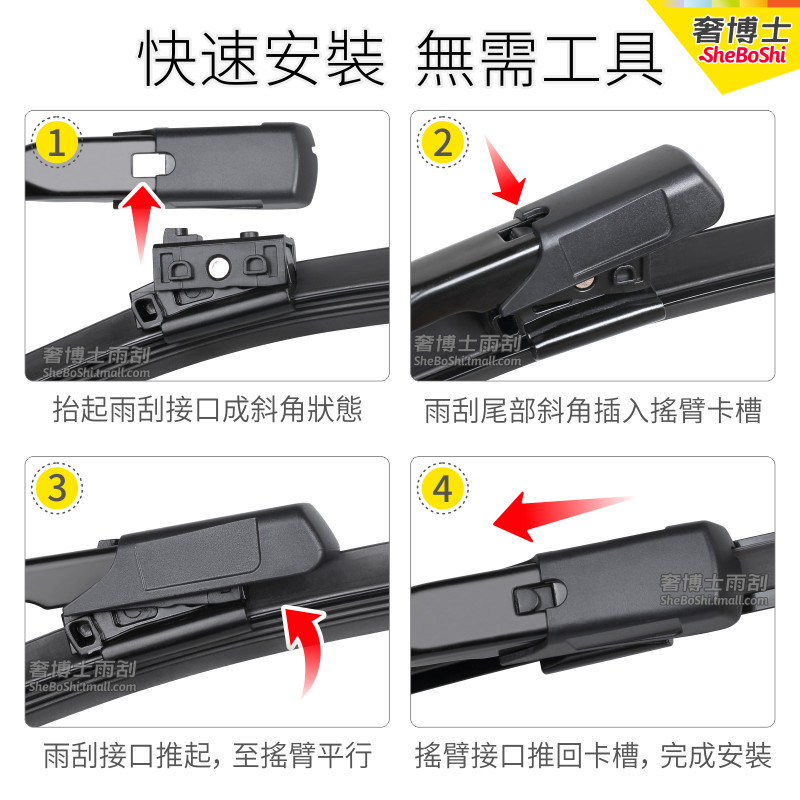 快速安裝 無需工具

奢博士
SheBoShi

1
奢博士雨刮
SheBoShi.tmall.com
抬起雨刮接口成斜角狀態

2
奢博士雨刮
SheBoShi.tmall.com
雨刮尾部斜角插入搖臂卡槽

3
奢博士雨刮
SheBoShi.tmall.com
雨刮接口推起，至搖臂平行

4
奢博士雨刮
SheBoShi.tmall.com
搖臂接口推回卡槽，完成安裝