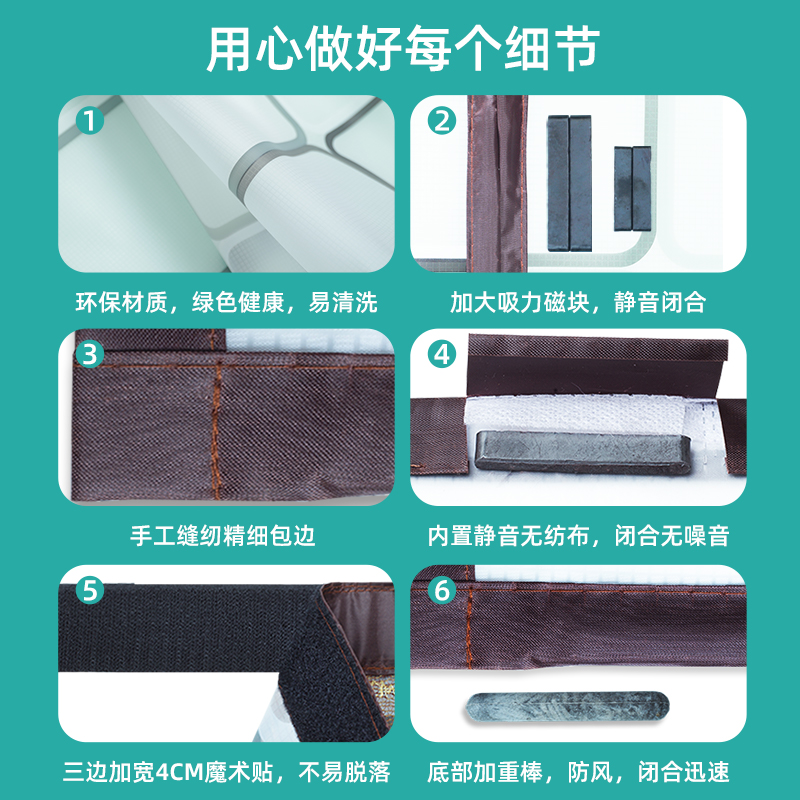 用心做好每个细节

1

环保材质，绿色健康，易清洗

2

加大吸力磁块，静音闭合

3

手工缝纫精细包边

4

内置静音无纺布，闭合无噪音

5

三边加宽4CM魔术贴，不易脱落

6

底部加重棒，防风，闭合迅速