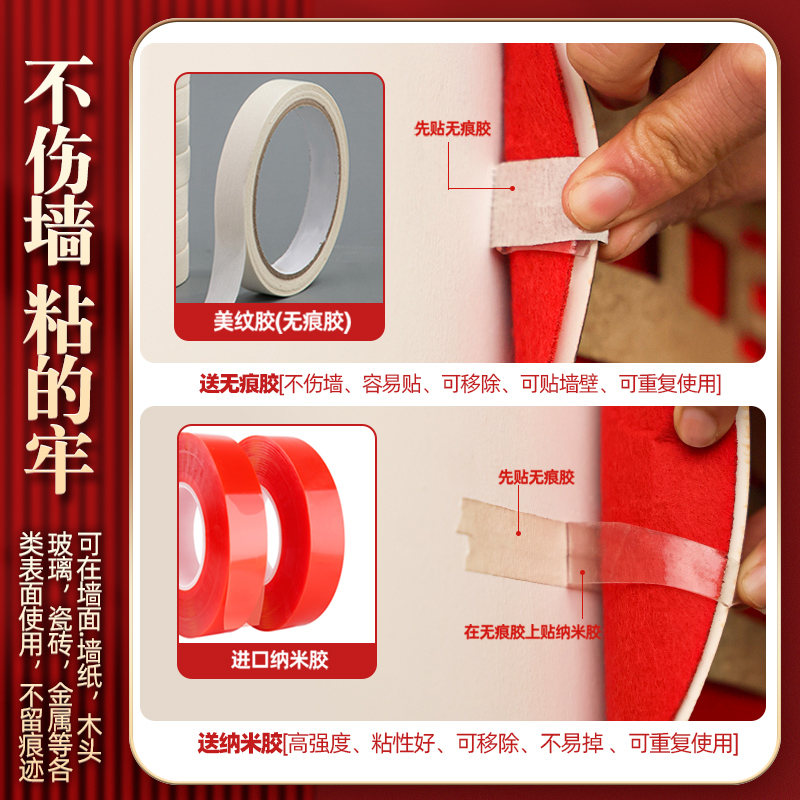 不伤墙 粘的牢

可在墙面、墙纸，木头玻璃，瓷砖，金属等各类表面使用，不留痕迹

美纹胶(无痕胶)

先贴无痕胶

送无痕胶[不伤墙、容易贴、可移除、可贴墙壁、可重复使用]

进口纳米胶

先贴无痕胶

在无痕胶上贴纳米胶

送纳米胶[高强度、粘性好、可移除、不易掉 、可重复使用]