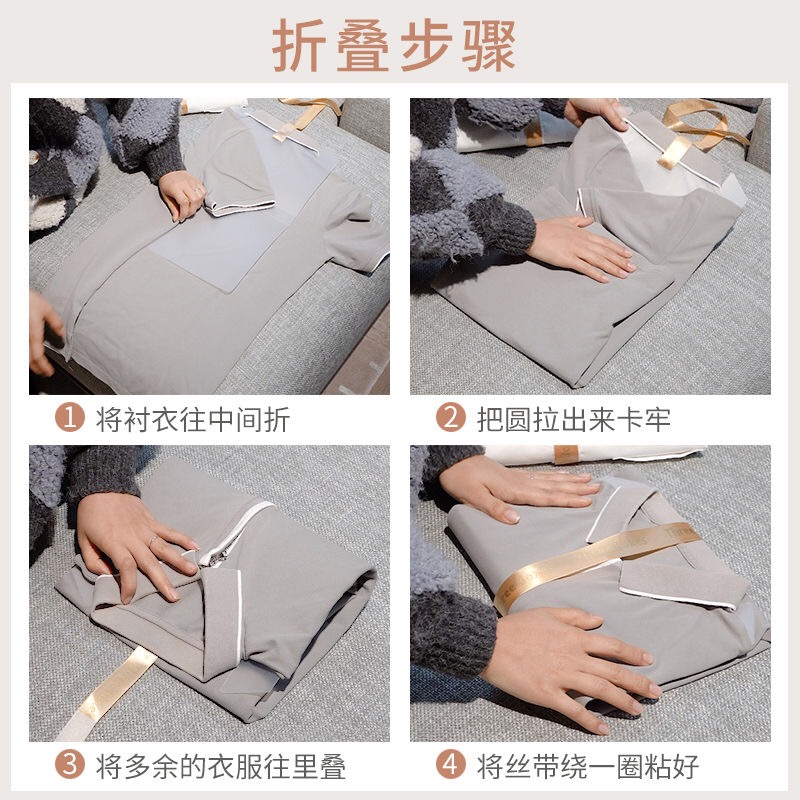 折叠步骤

1 将衬衣往中间折

2 把圆拉出来卡牢

3 将多余的衣服往里叠

4 将丝带绕一圈粘好