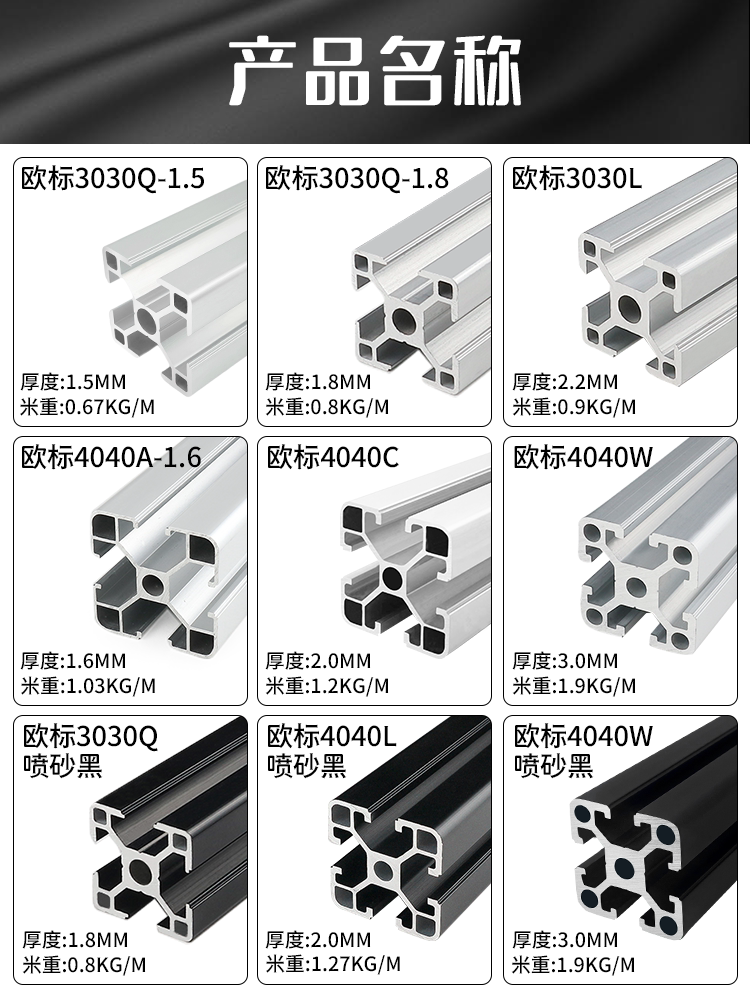 产品名称

欧标3030Q-1.5
厚度:1.5MM
米重:0.67KG/M

欧标3030Q-1.8
厚度:1.8MM
米重:0.8KG/M

欧标3030L
厚度:2.2MM
米重:0.9KG/M

欧标4040A-1.6
厚度:1.6MM
米重:1.03KG/M

欧标4040C
厚度:2.0MM
米重:1.2KG/M

欧标4040W
厚度:3.0MM
米重:1.9KG/M

欧标3030Q
喷砂黑
厚度:1.8MM
米重:0.8KG/M

欧标4040L
喷砂黑
厚度:2.0MM
米重:1.27KG/M

欧标4040W
喷砂黑
厚度:3.0MM
米重:1.9KG/M