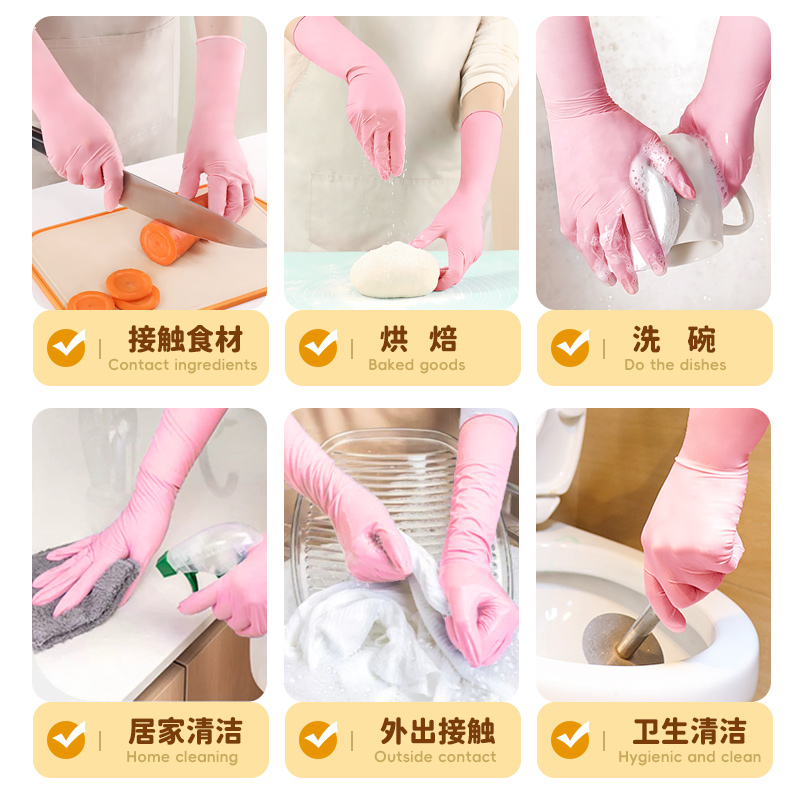 接触食材
Contact ingredients

烘 焙
Baked goods

洗 碗
Do the dishes

居家清洁
Home cleaning

外出接触
Outside contact

卫生清洁
Hygienic and clean