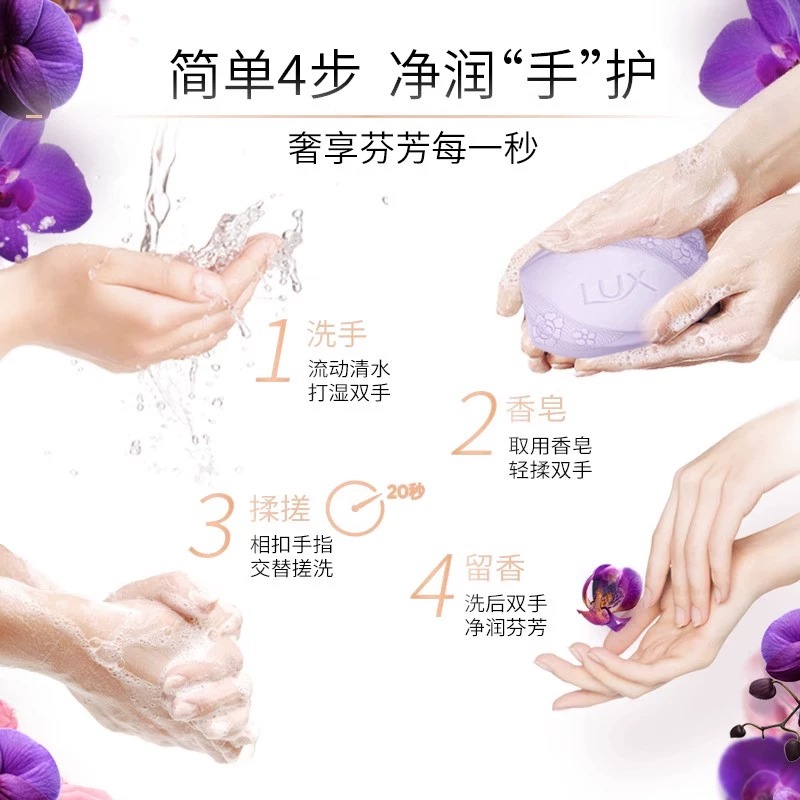 简单4步 净润“手”护

奢享芬芳每一秒

LUX

1 洗手
流动清水
打湿双手

2 香皂
取用香皂
轻揉双手

3 揉搓
20秒
相扣手指
交替搓洗

4 留香
洗后双手
净润芬芳