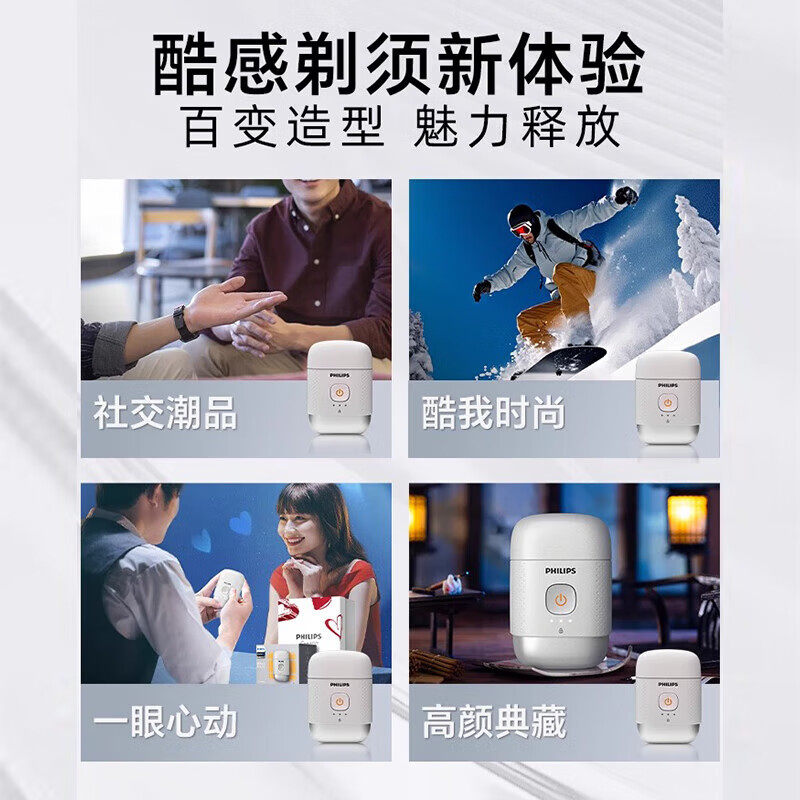 酷感剃须新体验
百变造型 魅力释放

PHILIPS
社交潮品

PHILIPS
酷我时尚

PHILIPS
PHILIPS
一眼心动

PHILIPS
PHILIPS
高颜典藏